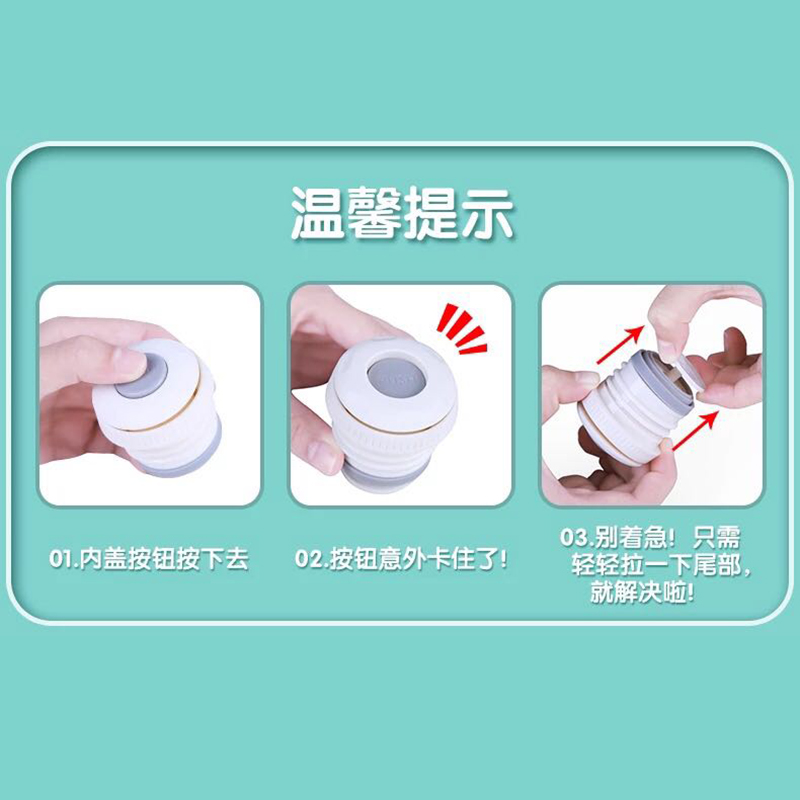 温馨提示

01.内盖按钮按下去

02.按钮意外卡住了!

03.别着急！只需轻轻拉一下尾部，就解决啦!