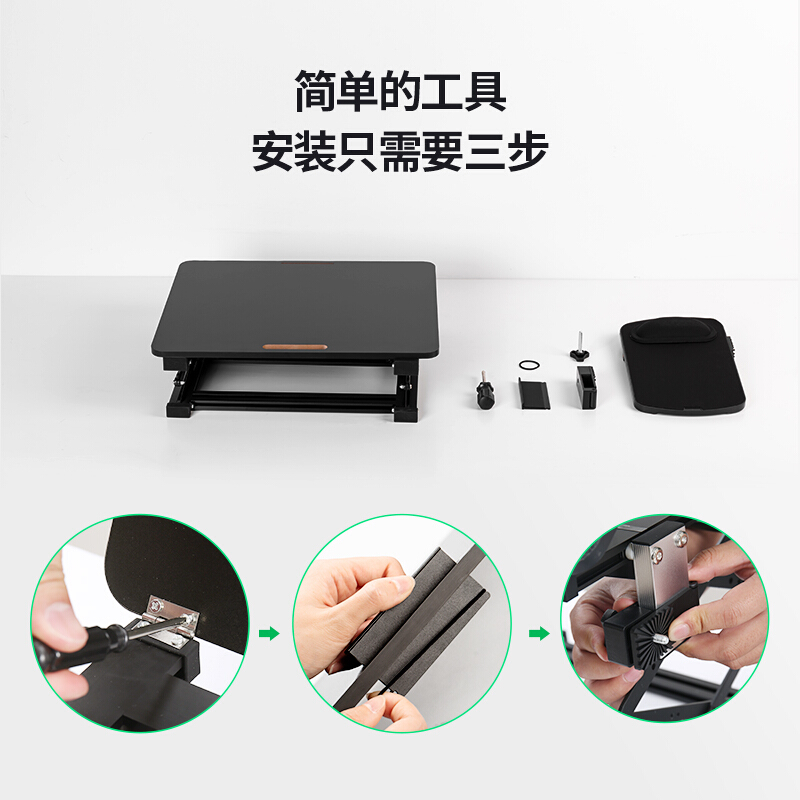 简单的工具
安装只需要三步