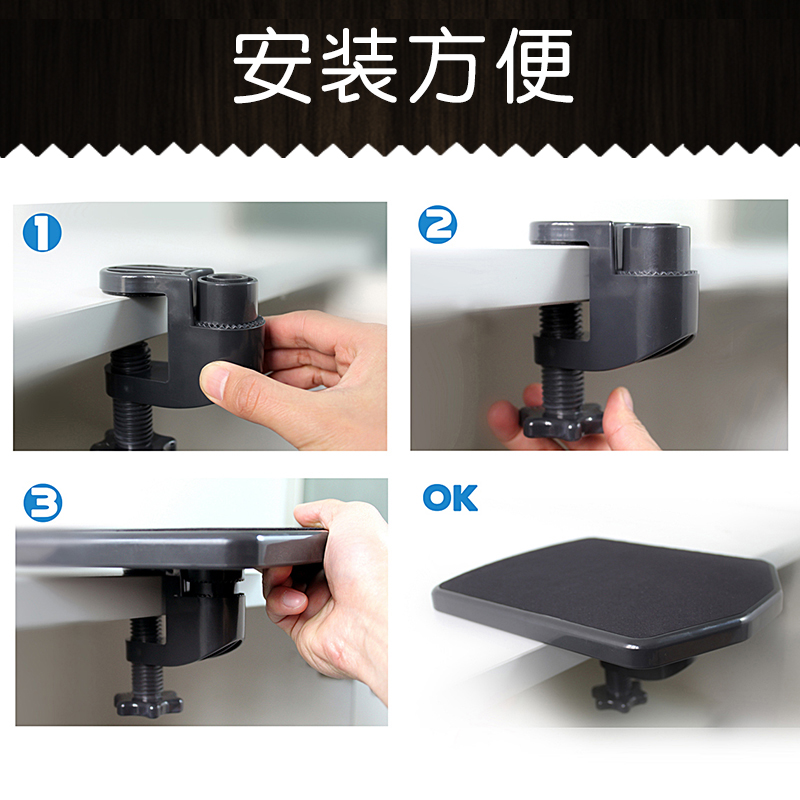 安装方便

1

2

3

OK