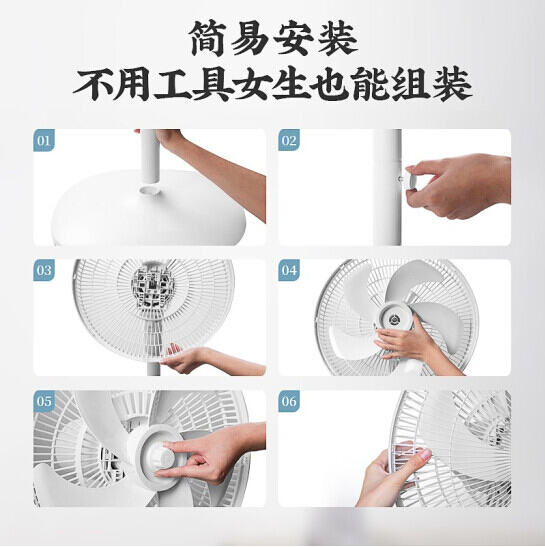 简易安装
不用工具女生也能组装

01

02

03

04

05

06