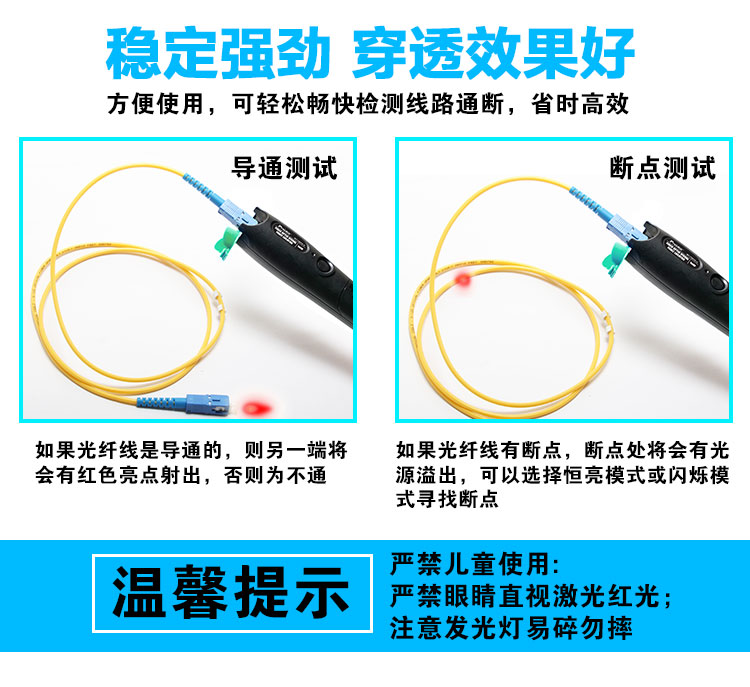 稳定强劲 穿透效果好

方便使用，可轻松畅快检测线路通断，省时高效

导通测试

如果光纤线是导通的，则另一端将会有红色亮点射出，否则为不通

断点测试

如果光纤线有断点，断点处将会有光源溢出，可以选择恒亮模式或闪烁模式寻找断点

温馨提示

严禁儿童使用：
严禁眼睛直视激光红光；
注意发光灯易碎勿摔