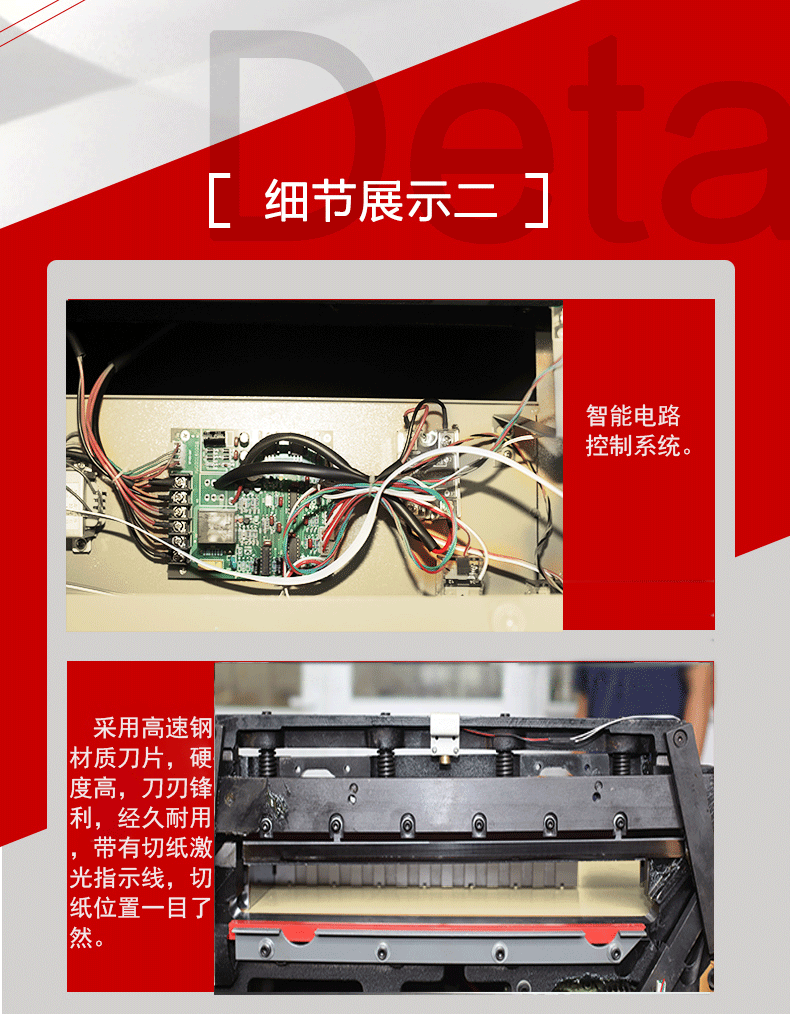 Deta

[ 细节展示二 ]

智能电路控制系统。

采用高速钢材质刀片，硬度高，刀刃锋利，经久耐用，带有切纸激光指示线，切纸位置一目了然。