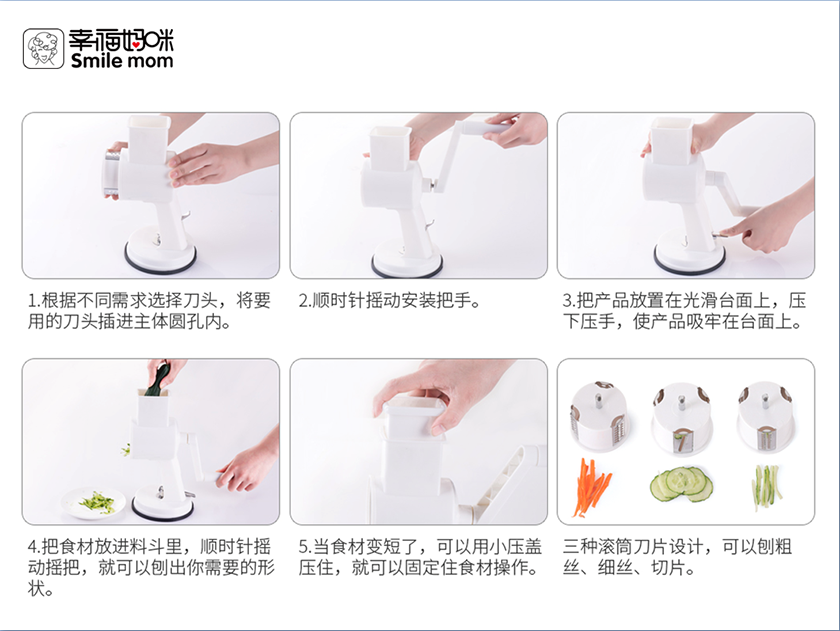 幸福妈咪
Smile mom

1.根据不同需求选择刀头，将要用的刀头插进主体圆孔内。

2.顺时针摇动安装把手。

3.把产品放置在光滑台面上，压下压手，使产品吸牢在台面上。

4.把食材放进料斗里，顺时针摇动摇把，就可以刨出你需要的形状。

5.当食材变短了，可以用小压盖压住，就可以固定住食材操作。

三种滚筒刀片设计，可以刨粗丝、细丝、切片。