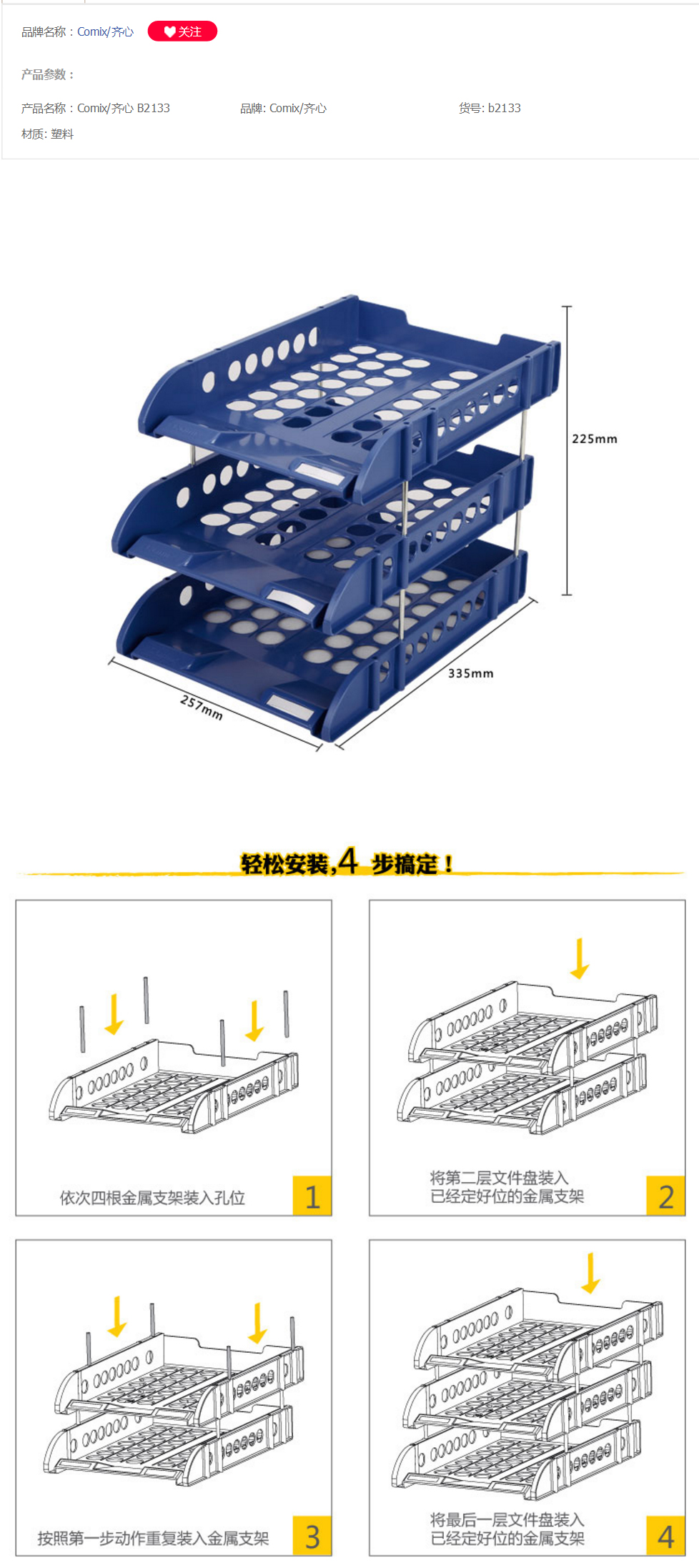 品牌名称：Comix/齐心 关注

产品参数：

产品名称：Comix/齐心 B2133
品牌: Comix/齐心
货号: b2133
材质: 塑料

225mm

335mm

257mm

轻松安装,4 步搞定！

依次四根金属支架装入孔位 1

将第二层文件盘装入已经定好位的金属支架 2

按照第一步动作重复装入金属支架 3

将最后一层文件盘装入已经定好位的金属支架 4