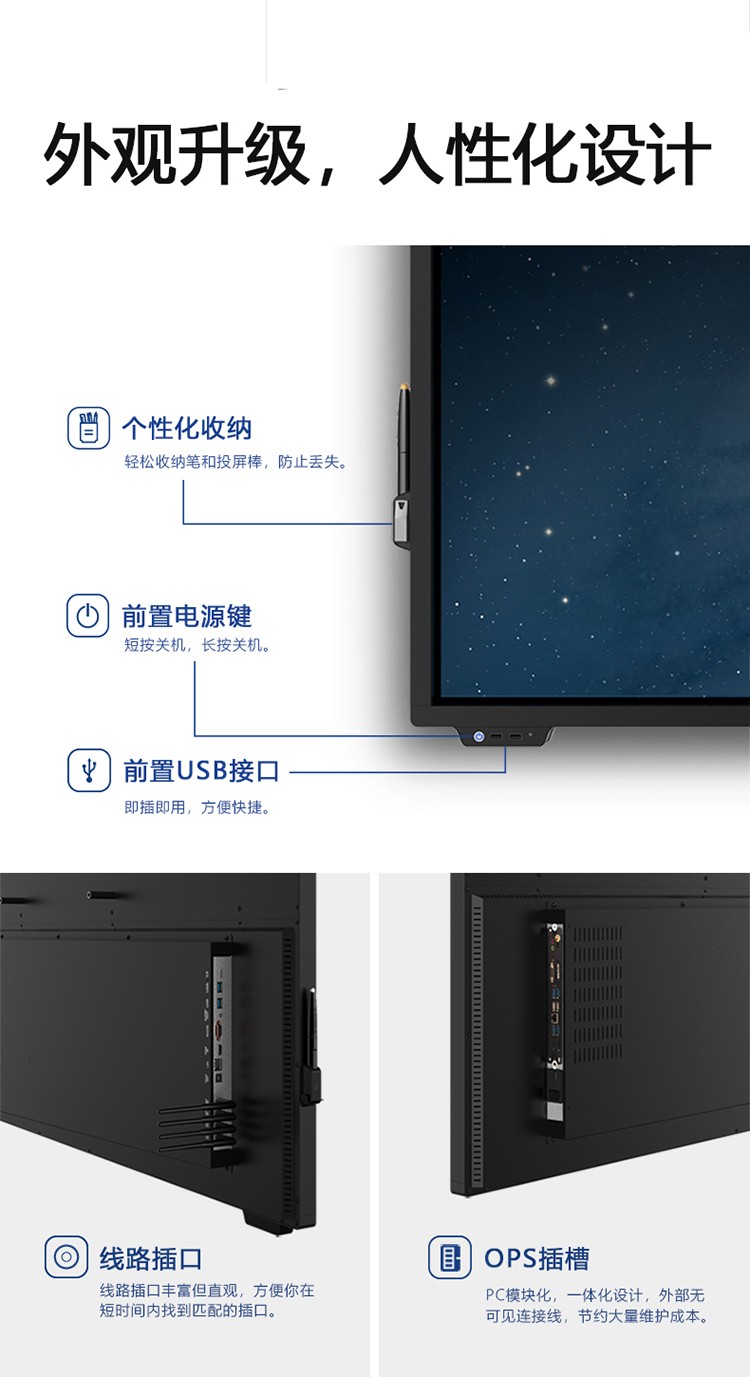 外观升级，人性化设计

个性化收纳
轻松收纳笔和投屏棒，防止丢失。

前置电源键
短按关机，长按关机。

前置USB接口
即插即用，方便快捷。

线路插口
线路插口丰富但直观，方便你在短时间内找到匹配的插口。

OPS插槽
PC模块化，一体化设计，外部无可见连接线，节约大量维护成本。