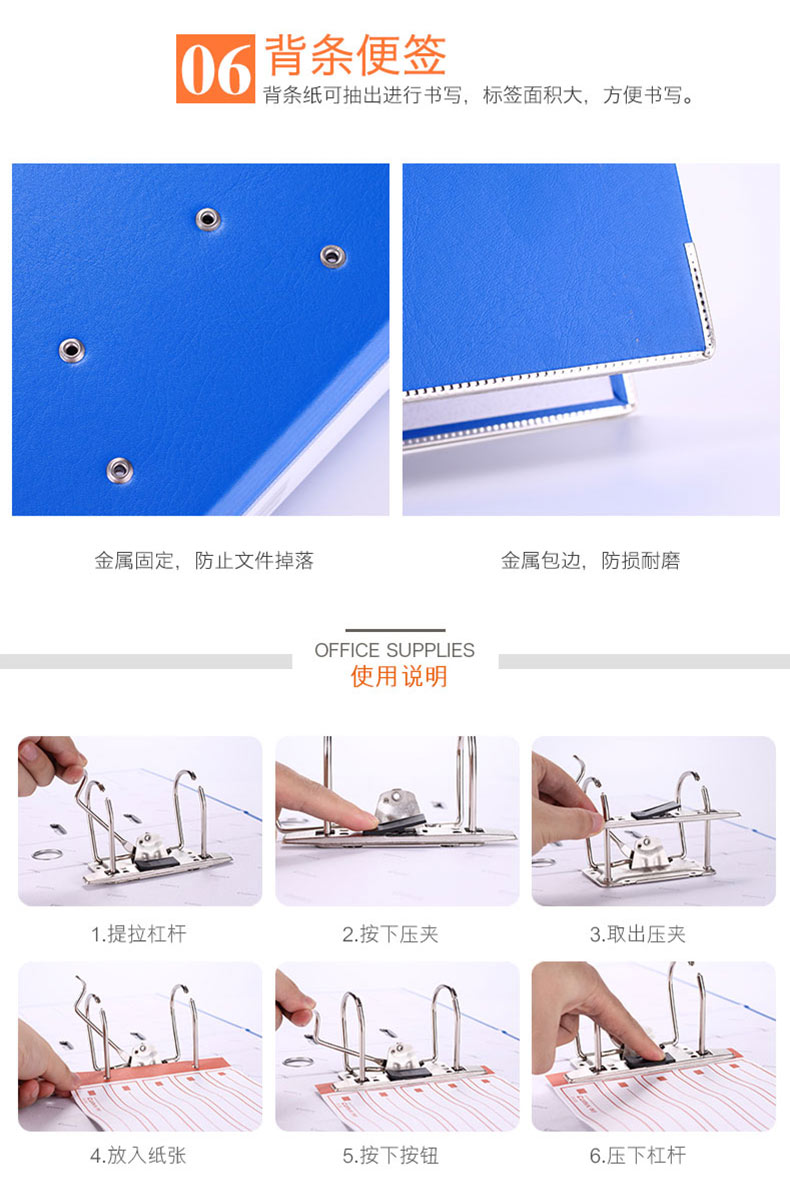 06 背条便签
背条纸可抽出进行书写，标签面积大，方便书写。

金属固定，防止文件掉落

金属包边，防损耐磨

OFFICE SUPPLIES
使用说明

1.提拉杠杆

2.按下压夹

3.取出压夹

4.放入纸张

5.按下按钮

6.压下杠杆