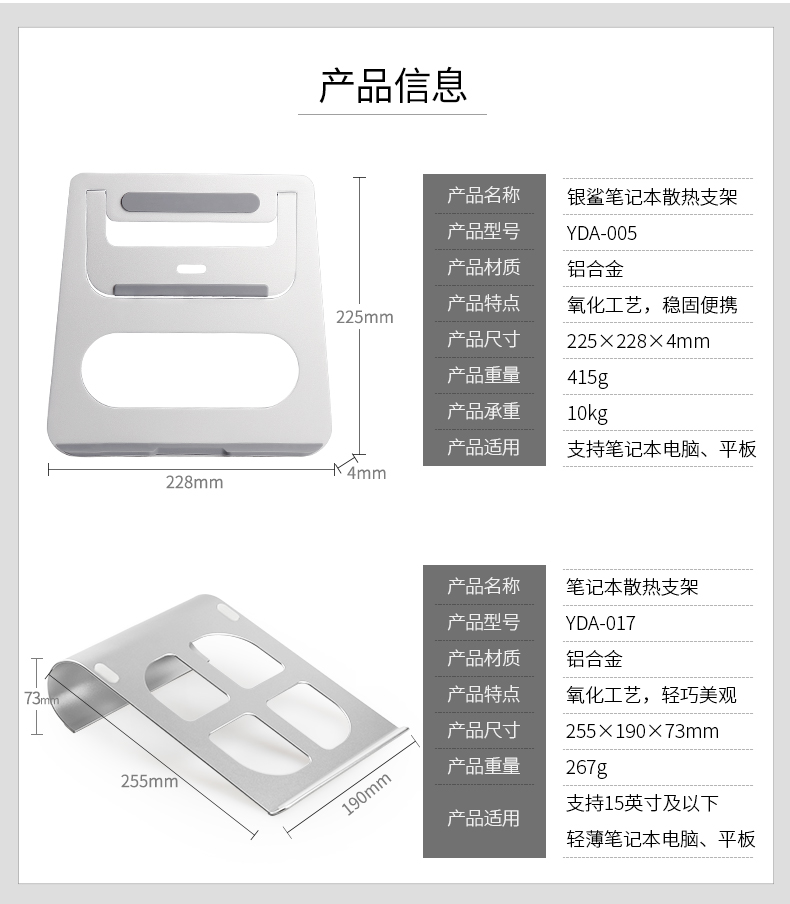 产品信息

225mm
228mm
4mm

| 产品名称 | 银鲨笔记本散热支架 |
|---|---|
| 产品型号 | YDA-005 |
| 产品材质 | 铝合金 |
| 产品特点 | 氧化工艺，稳固便携 |
| 产品尺寸 | 225×228×4mm |
| 产品重量 | 415g |
| 产品承重 | 10kg |
| 产品适用 | 支持笔记本电脑、平板 |

73mm
255mm
190mm

| 产品名称 | 笔记本散热支架 |
|---|---|
| 产品型号 | YDA-017 |
| 产品材质 | 铝合金 |
| 产品特点 | 氧化工艺，轻巧美观 |
| 产品尺寸 | 255×190×73mm |
| 产品重量 | 267g |
| 产品适用 | 支持15英寸及以下 轻薄笔记本电脑、平板 |