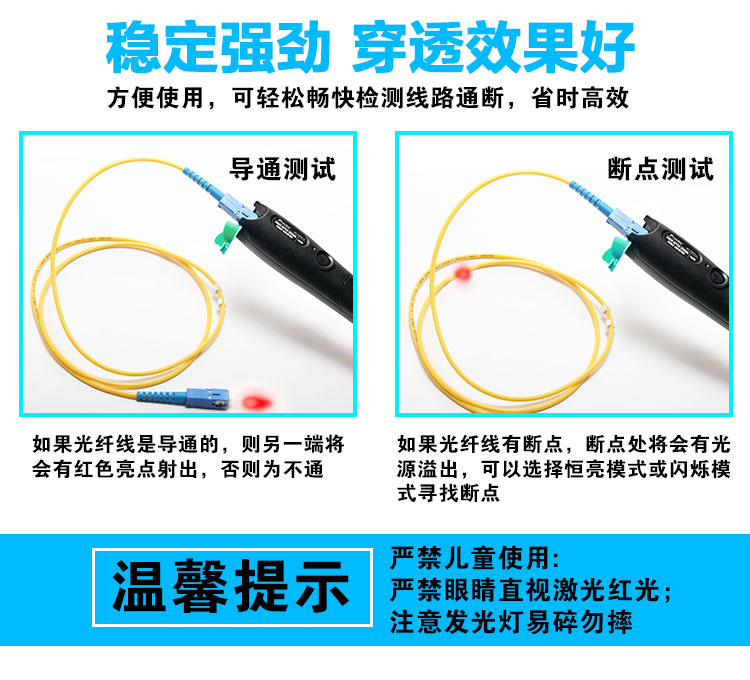 稳定强劲 穿透效果好

方便使用，可轻松畅快检测线路通断，省时高效

导通测试

如果光纤线是导通的，则另一端将会有红色亮点射出，否则为不通

断点测试

如果光纤线有断点，断点处将会有光源溢出，可以选择恒亮模式或闪烁模式寻找断点

温馨提示

严禁儿童使用：
严禁眼睛直视激光红光；
注意发光灯易碎勿摔