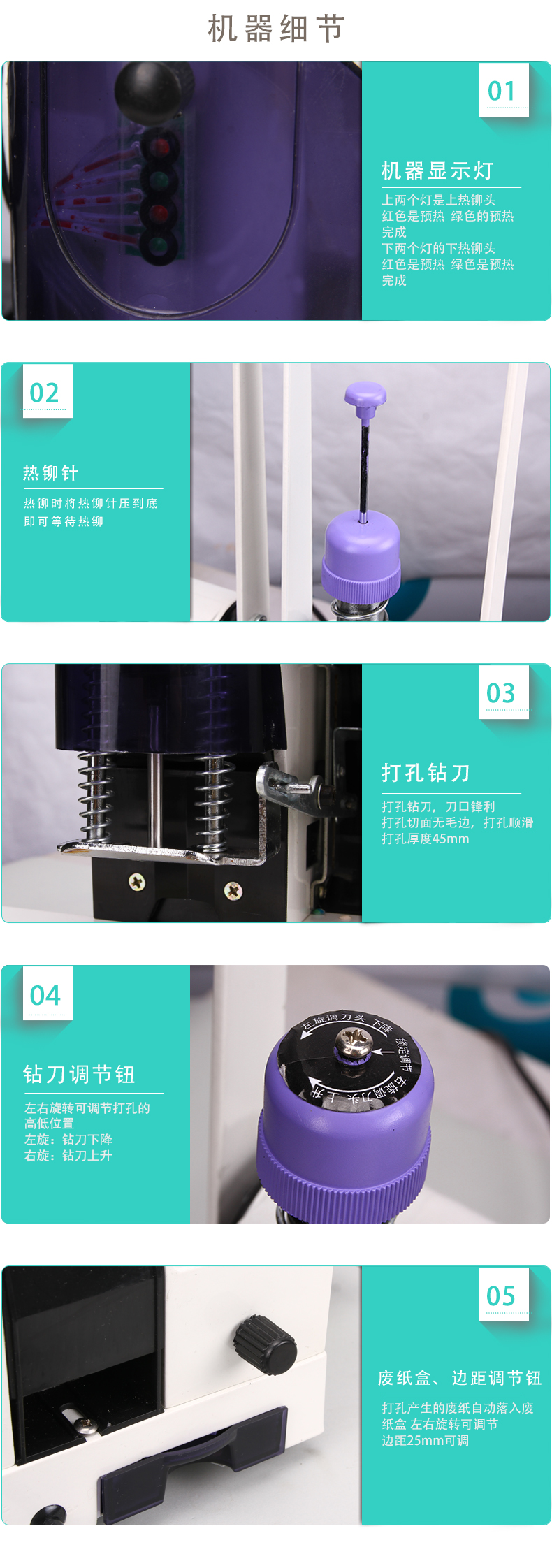 机器细节

01

机器显示灯

上两个灯是上热铆头
红色是预热 绿色的预热完成
下两个灯的下热铆头
红色是预热 绿色是预热完成

02

热铆针

热铆时将热铆针压到底
即可等待热铆

03

打孔钻刀

打孔钻刀，刀口锋利
打孔切面无毛边，打孔顺滑
打孔厚度45mm

04

钻刀调节钮

左右旋转可调节打孔的高低位置
左旋：钻刀下降
右旋：钻刀上升

左旋调刀头下降
锁定调节
右旋调刀头上升

05

废纸盒、边距调节钮

打孔产生的废纸自动落入废纸盒 左右旋转可调节
边距25mm可调