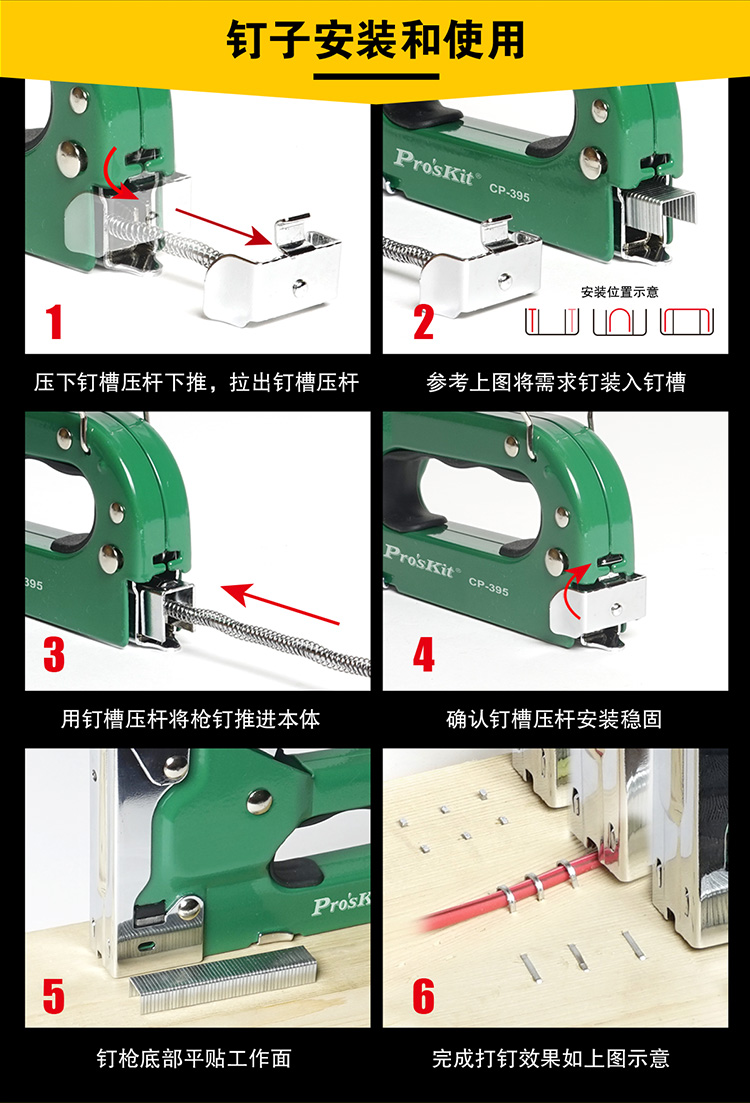 钉子安装和使用

1

压下钉槽压杆下推，拉出钉槽压杆

Pro'sKit CP-395

安装位置示意

2

参考上图将需求钉装入钉槽

395

3

用钉槽压杆将枪钉推进本体

Pro'sKit CP-395

4

确认钉槽压杆安装稳固

Pro'sKit

5

钉枪底部平贴工作面

6

完成打钉效果如上图示意