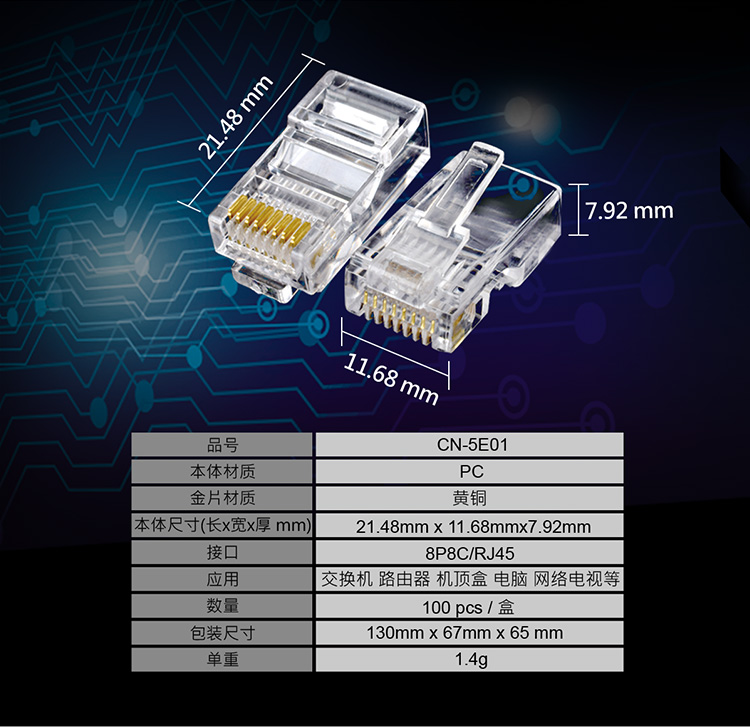 21.48 mm

7.92 mm

11.68 mm

| 品号 | CN-5E01 |
|---|---|
| 本体材质 | PC |
| 金片材质 | 黄铜 |
| 本体尺寸(长x宽x厚 mm) | 21.48mm x 11.68mmx7.92mm |
| 接口 | 8P8C/RJ45 |
| 应用 | 交换机 路由器 机顶盒 电脑 网络电视等 |
| 数量 | 100 pcs / 盒 |
| 包装尺寸 | 130mm x 67mm x 65 mm |
| 单重 | 1.4g |