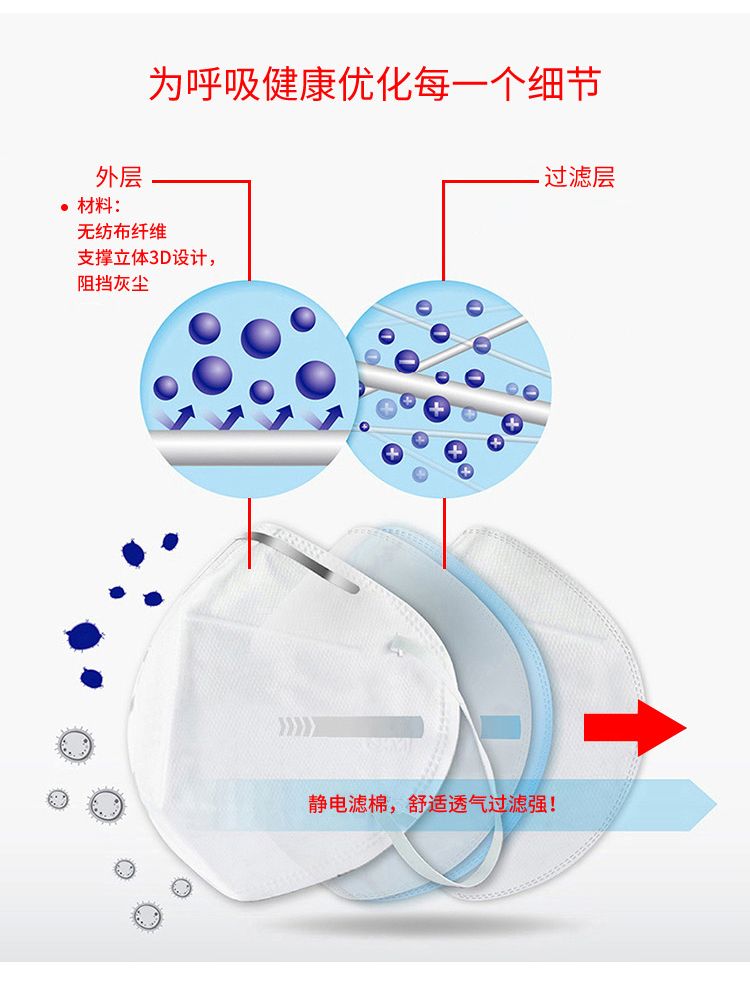 为呼吸健康优化每一个细节

外层

材料:
无纺布纤维
支撑立体3D设计,
阻挡灰尘

过滤层

静电滤棉,舒适透气过滤强!