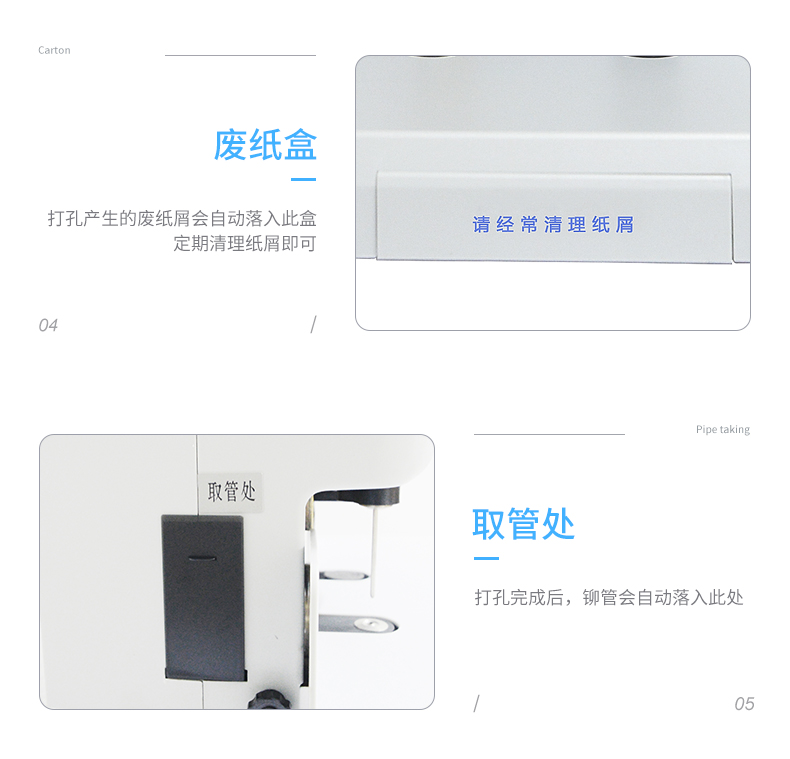 Carton

废纸盒

打孔产生的废纸屑会自动落入此盒
定期清理纸屑即可

04

/

请经常清理纸屑

取管处

Pipe taking

取管处

打孔完成后，铆管会自动落入此处

/

05