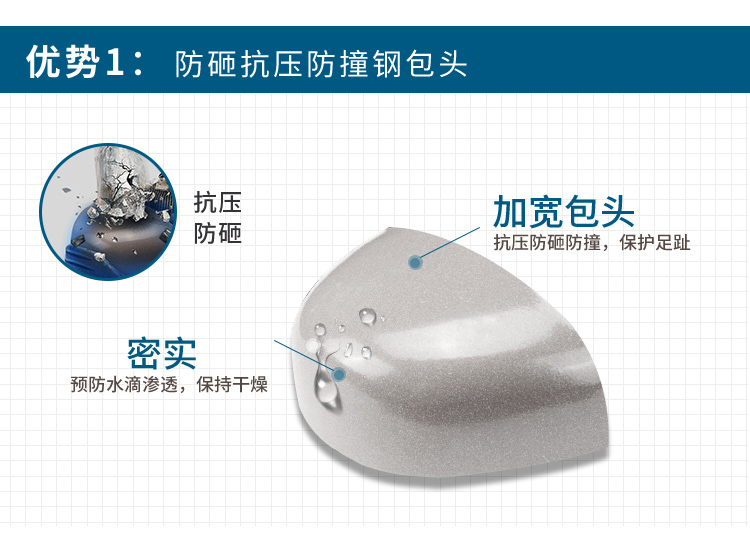 优势1： 防砸抗压防撞钢包头

抗压
防砸

加宽包头
抗压防砸防撞，保护足趾

密实
预防水滴渗透，保持干燥