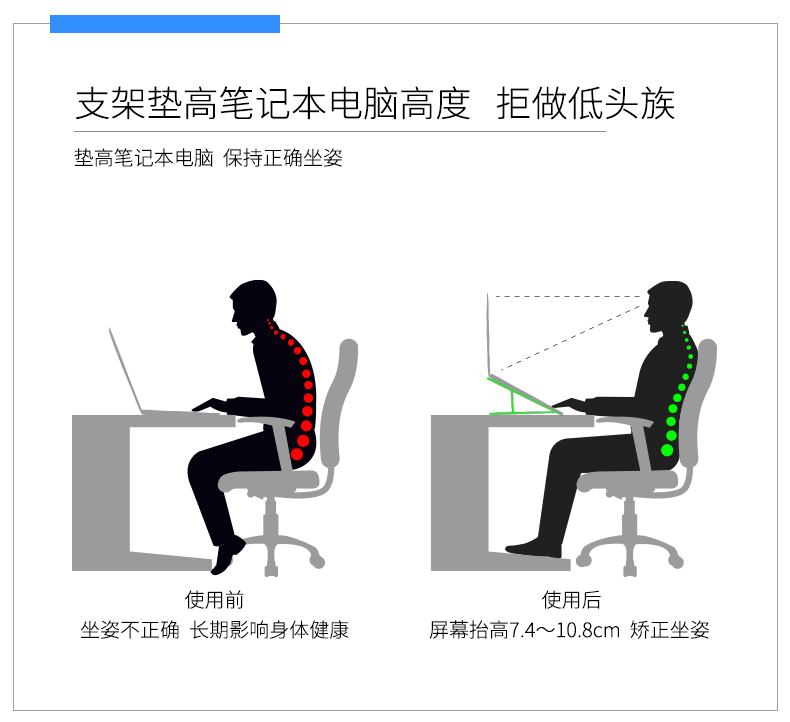 支架垫高笔记本电脑高度 拒做低头族

垫高笔记本电脑 保持正确坐姿

使用前
坐姿不正确 长期影响身体健康

使用后
屏幕抬高7.4～10.8cm 矫正坐姿