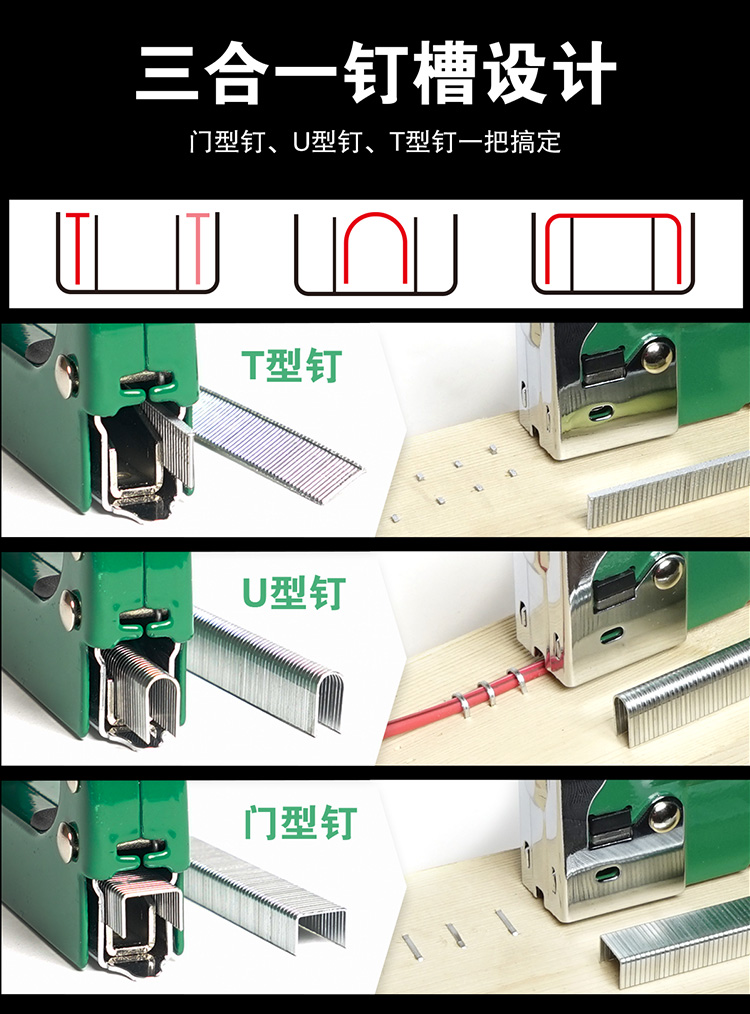 三合一钉槽设计

门型钉、U型钉、T型钉一把搞定

T型钉

U型钉

门型钉