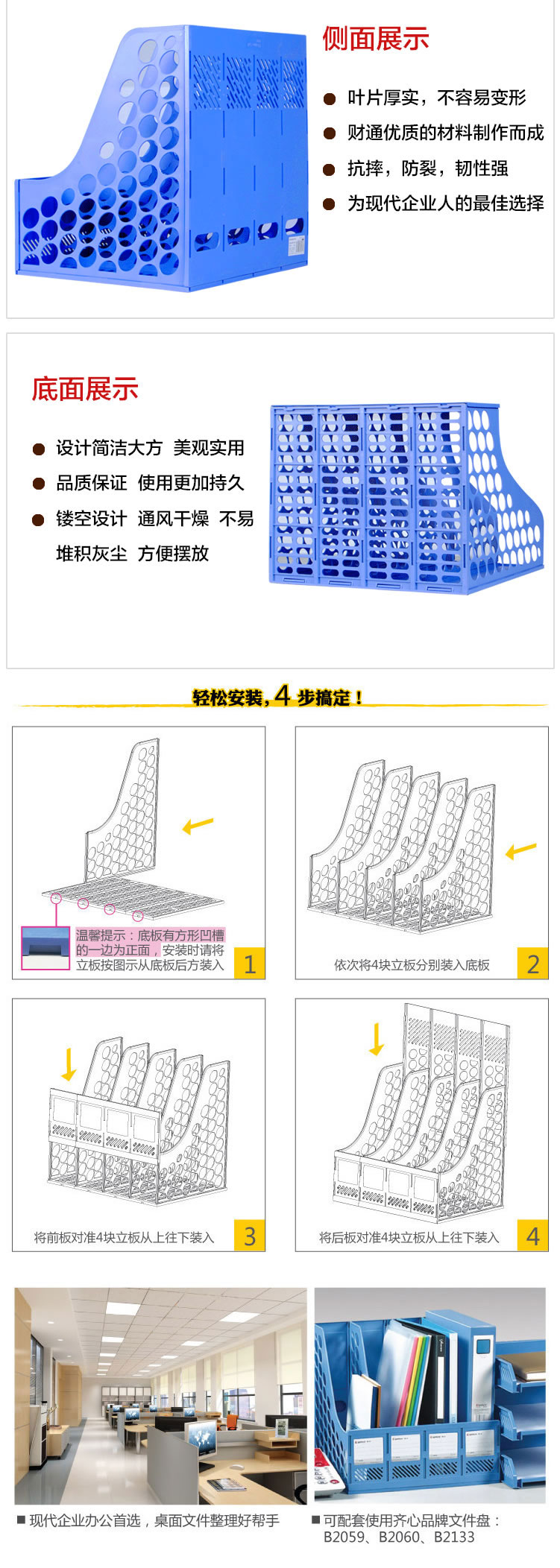 侧面展示

叶片厚实，不容易变形

财通优质的材料制作而成

抗摔，防裂，韧性强

为现代企业人的最佳选择

底面展示

设计简洁大方 美观实用

品质保证 使用更加持久

镂空设计 通风干燥 不易堆积灰尘 方便摆放

轻松安装，4 步搞定！

温馨提示：底板有方形凹槽的一边为正面，安装时请将立板按图示从底板后方装入 1

依次将4块立板分别装入底板 2

将前板对准4块立板从上往下装入 3

将后板对准4块立板从上往下装入 4

■ 现代企业办公首选，桌面文件整理好帮手

■ 可配套使用齐心品牌文件盘：B2059、B2060、B2133