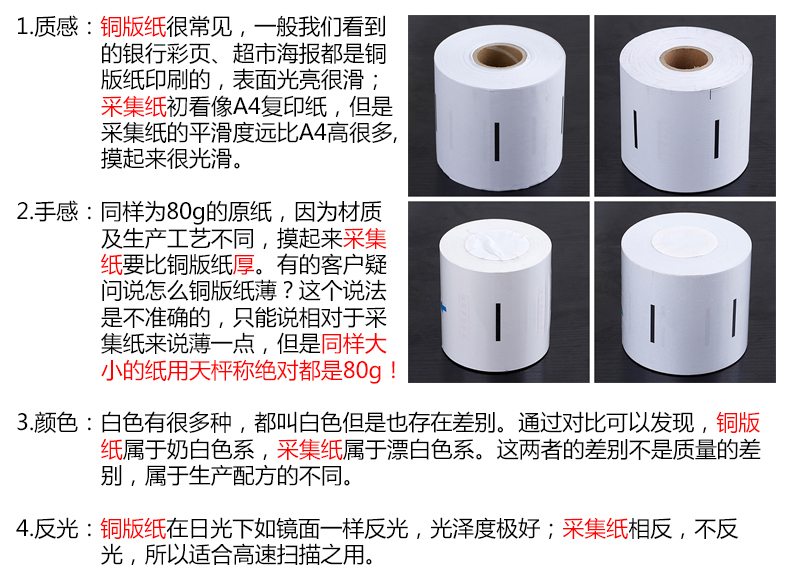 1.质感：铜版纸很常见，一般我们看到的银行彩页、超市海报都是铜版纸印刷的，表面光亮很滑；采集纸初看像A4复印纸，但是采集纸的平滑度远比A4高很多,摸起来很光滑。

2.手感：同样为80g的原纸，因为材质及生产工艺不同，摸起来采集纸要比铜版纸厚。有的客户疑问说怎么铜版纸薄？这个说法是不准确的，只能说相对于采集纸来说薄一点，但是同样大小的纸用天枰称绝对都是80g！

3.颜色：白色有很多种，都叫白色但是也存在差别。通过对比可以发现，铜版纸属于奶白色系，采集纸属于漂白色系。这两者的差别不是质量的差别，属于生产配方的不同。

4.反光：铜版纸在日光下如镜面一样反光，光泽度极好；采集纸相反，不反光，所以适合高速扫描之用。