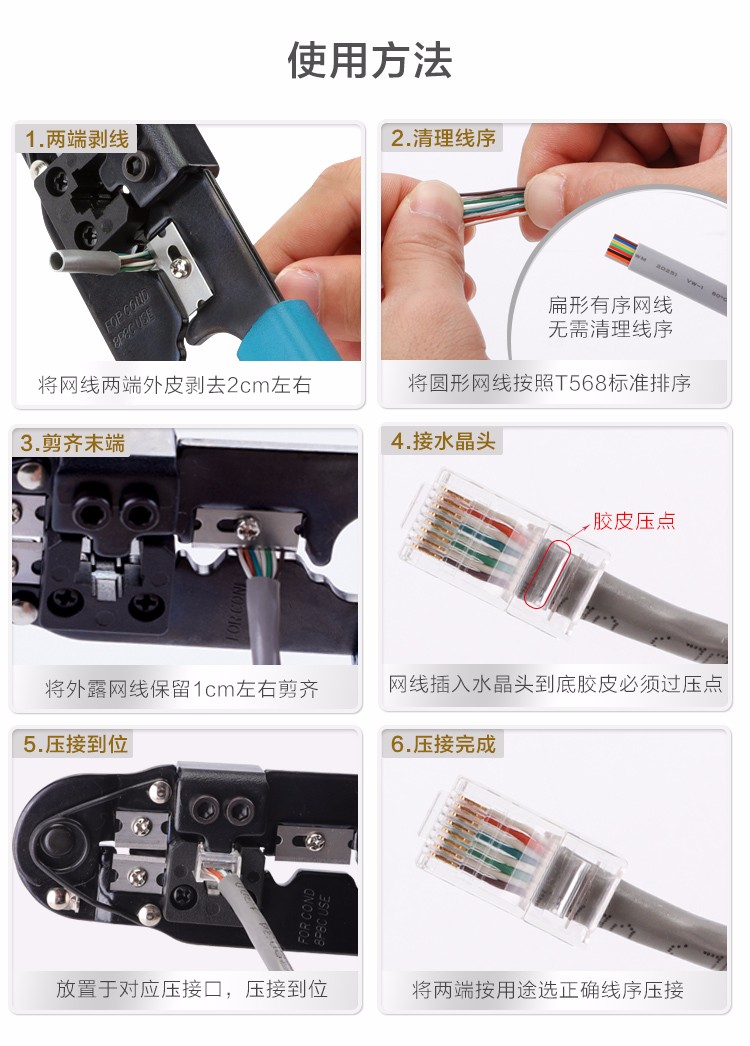 使用方法

1.两端剥线

FOR COND 8P8C USE

将网线两端外皮剥去2cm左右

2.清理线序

扁形有序网线
无需清理线序

将圆形网线按照T568标准排序

3.剪齐末端

FOR COND

将外露网线保留1cm左右剪齐

4.接水晶头

胶皮压点

网线插入水晶头到底胶皮必须过压点

5.压接到位

FOR COND 8P8C USE

放置于对应压接口，压接到位

6.压接完成

将两端按用途选正确线序压接