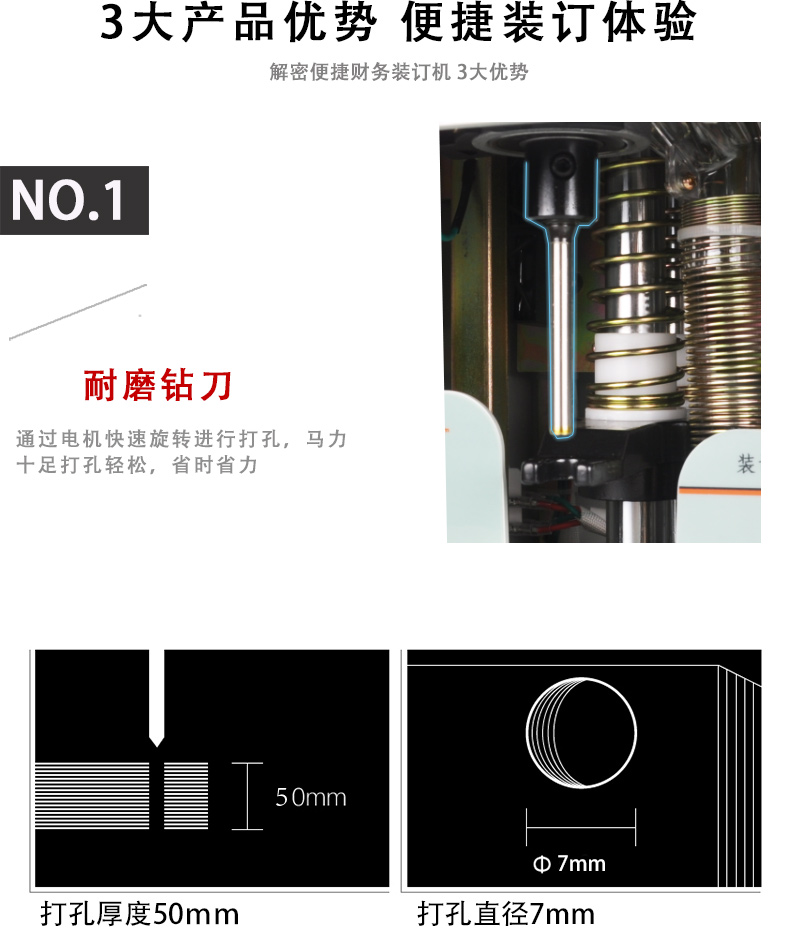 3大产品优势 便捷装订体验

解密便捷财务装订机 3大优势

NO.1

耐磨钻刀

通过电机快速旋转进行打孔，马力十足打孔轻松，省时省力

装

50mm

Φ 7mm

打孔厚度50mm

打孔直径7mm