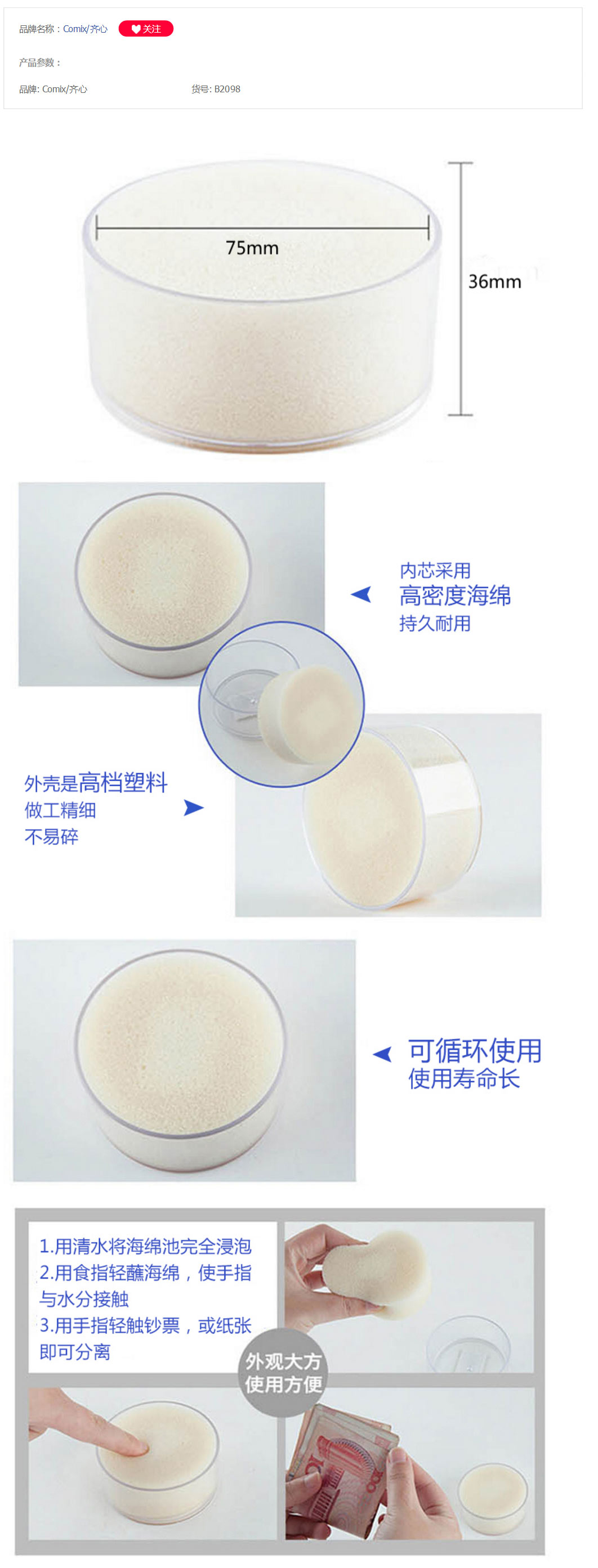 品牌名称：Comix/齐心 关注

产品参数：

品牌: Comix/齐心 货号: B2098

75mm

36mm

内芯采用
高密度海绵
持久耐用

外壳是高档塑料
做工精细
不易碎

可循环使用
使用寿命长

1.用清水将海绵池完全浸泡
2.用食指轻蘸海绵，使手指与水分接触
3.用手指轻触钞票，或纸张即可分离

外观大方
使用方便