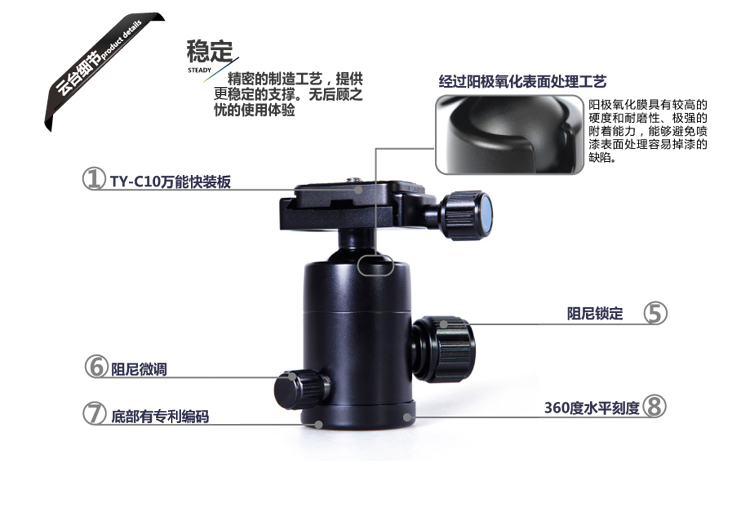 云台细节 product details

稳定
STEADY
精密的制造工艺，提供更稳定的支撑。无后顾之忧的使用体验

经过阳极氧化表面处理工艺

阳极氧化膜具有较高的硬度和耐磨性、极强的附着能力，能够避免喷漆表面处理容易掉漆的缺陷。

① TY-C10万能快装板

阻尼锁定 ⑤

⑥ 阻尼微调

⑦ 底部有专利编码

360度水平刻度 ⑧