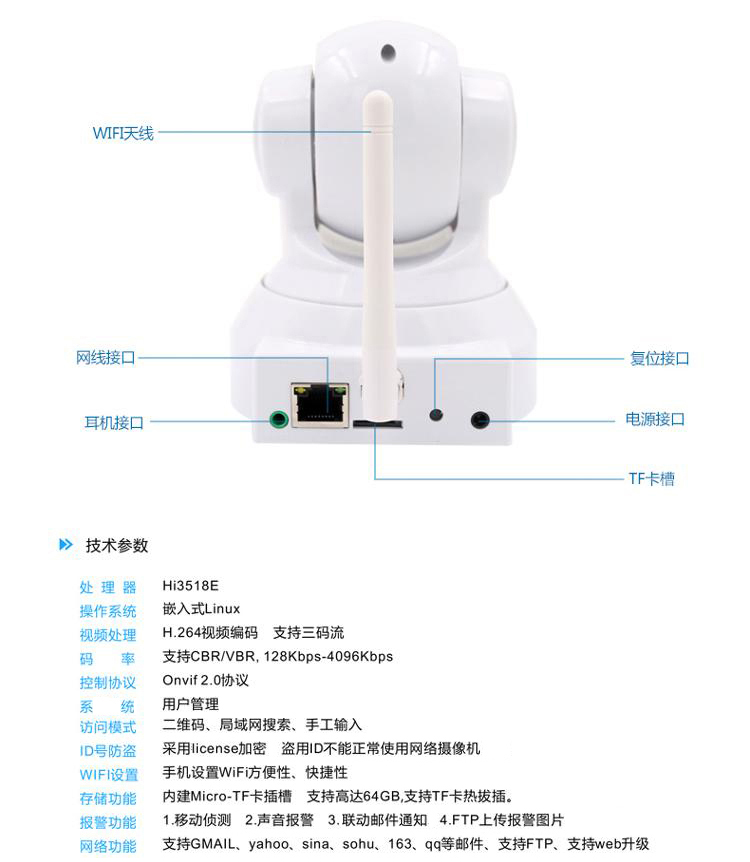 WIFI天线

网线接口

耳机接口

复位接口

电源接口

TF卡槽

技术参数

| | |
|---|---|
| 处 理 器 | Hi3518E |
| 操作系统 | 嵌入式Linux |
| 视频处理 | H.264视频编码　支持三码流 |
| 码　率 | 支持CBR/VBR, 128Kbps-4096Kbps |
| 控制协议 | Onvif 2.0协议 |
| 系　统 | 用户管理 |
| 访问模式 | 二维码、局域网搜索、手工输入 |
| ID号防盗 | 采用license加密　盗用ID不能正常使用网络摄像机 |
| WIFI设置 | 手机设置WiFi方便性、快捷性 |
| 存储功能 | 内建Micro-TF卡插槽　支持高达64GB,支持TF卡热拔插。 |
| 报警功能 | 1.移动侦测　2.声音报警　3.联动邮件通知　4.FTP上传报警图片 |
| 网络功能 | 支持GMAIL、yahoo、sina、sohu、163、qq等邮件、支持FTP、支持web升级 |