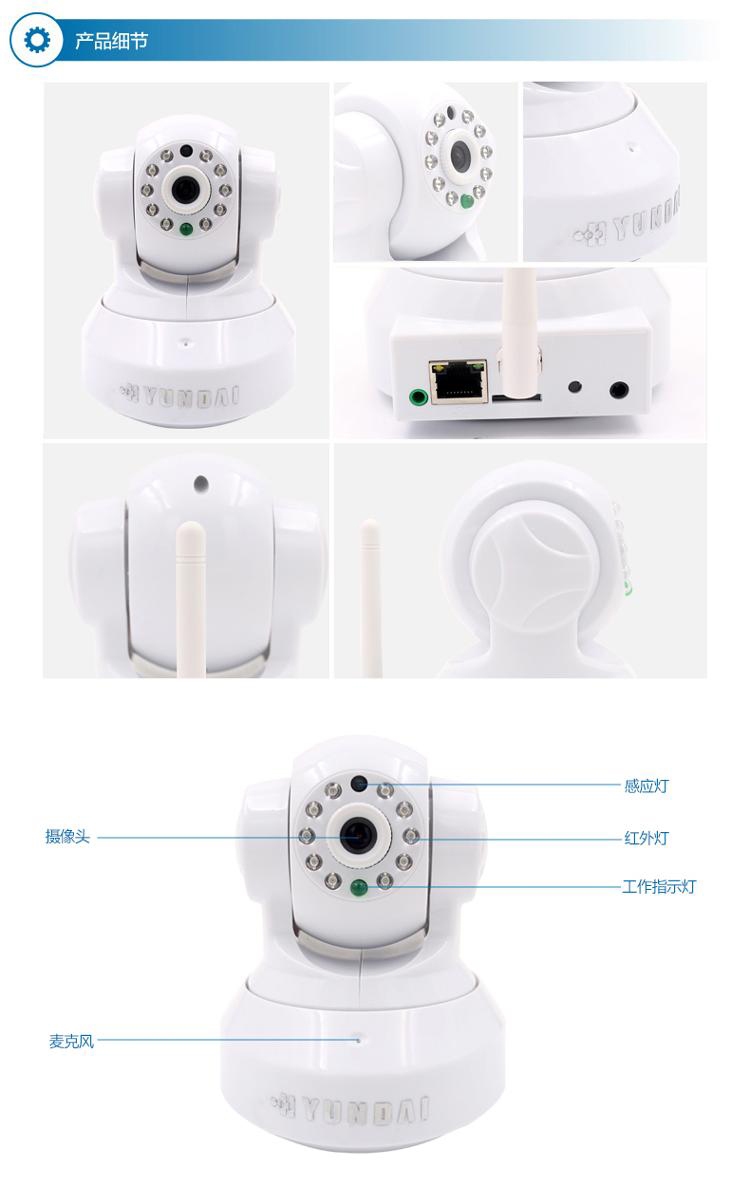 产品细节

YUNDAI

YUNDAI

感应灯

摄像头

红外灯

工作指示灯

麦克风

YUNDAI