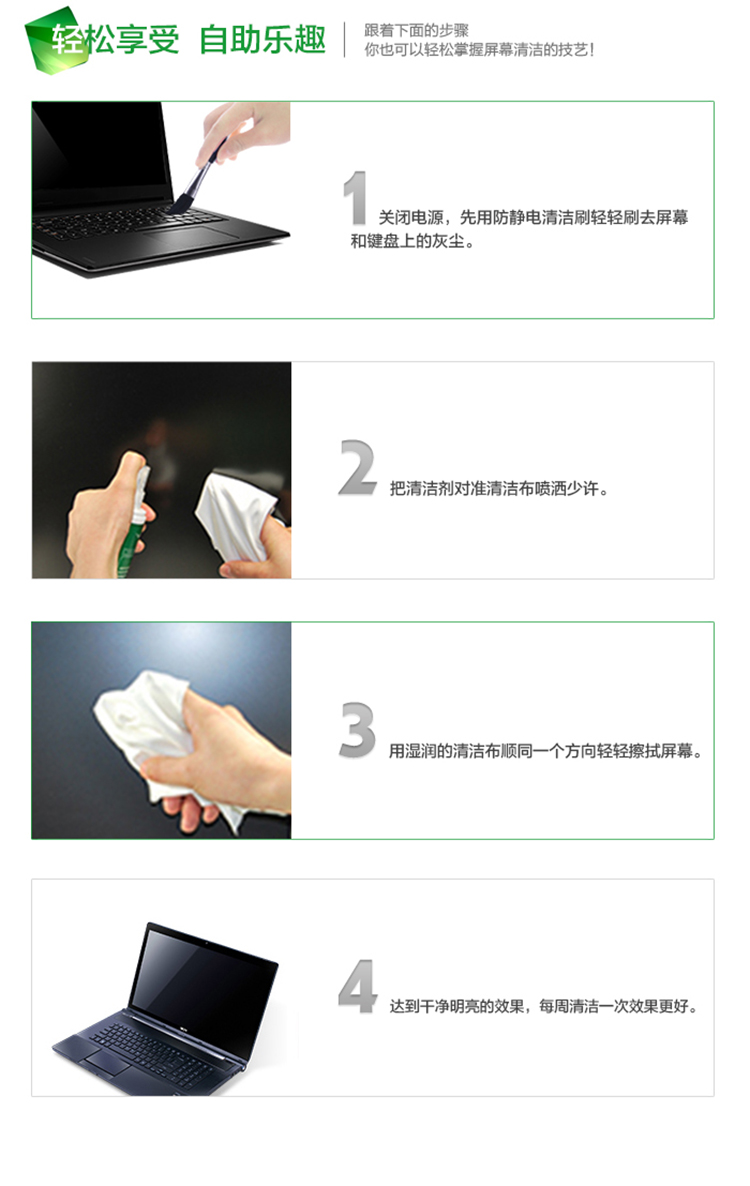 轻松享受 自助乐趣

跟着下面的步骤
你也可以轻松掌握屏幕清洁的技艺!

1 关闭电源，先用防静电清洁刷轻轻刷去屏幕和键盘上的灰尘。

2 把清洁剂对准清洁布喷洒少许。

3 用湿润的清洁布顺同一个方向轻轻擦拭屏幕。

4 达到干净明亮的效果，每周清洁一次效果更好。