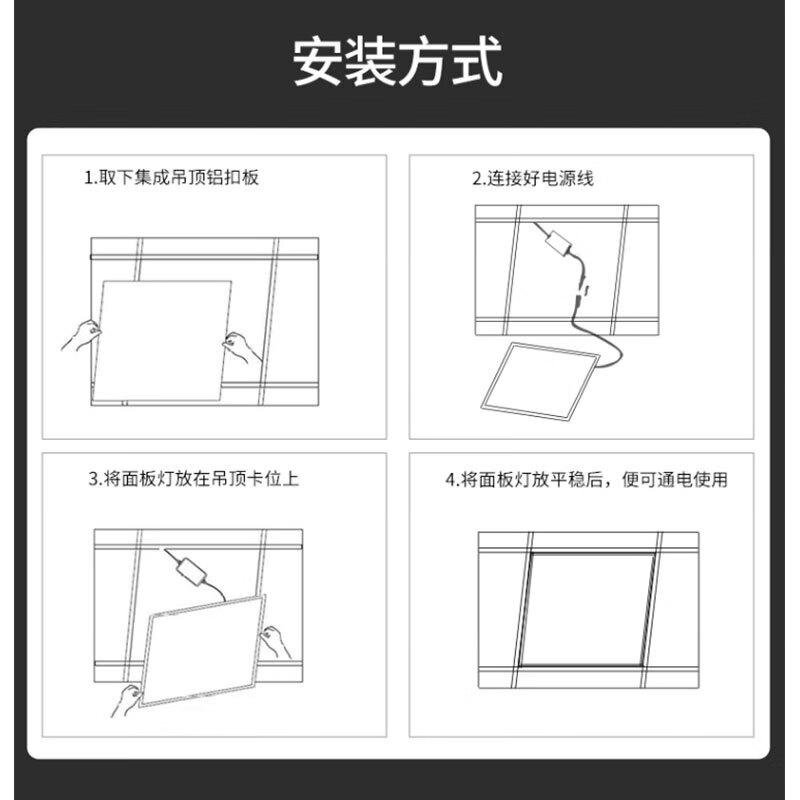 安装方式

1.取下集成吊顶铝扣板

2.连接好电源线

3.将面板灯放在吊顶卡位上

4.将面板灯放平稳后，便可通电使用