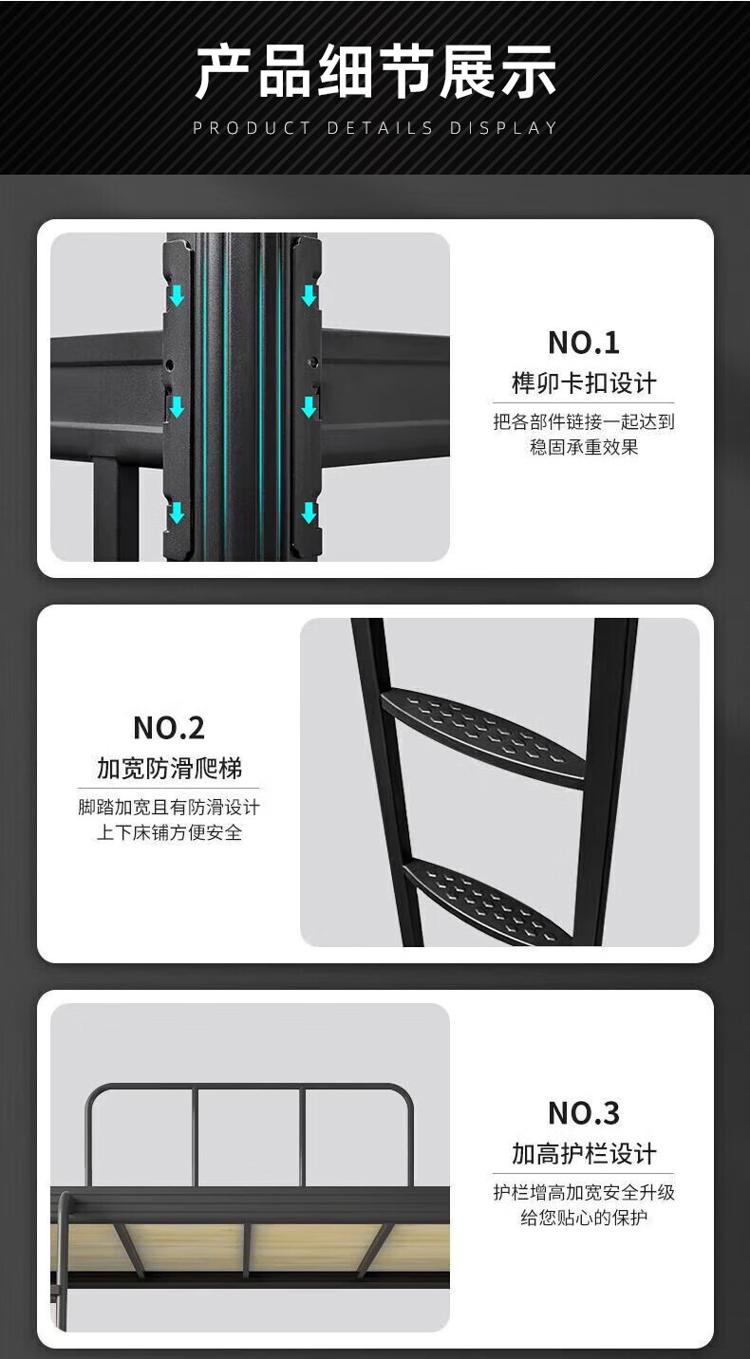 产品细节展示
PRODUCT DETAILS DISPLAY

NO.1
榫卯卡扣设计
把各部件链接一起达到稳固承重效果

NO.2
加宽防滑爬梯
脚踏加宽且有防滑设计上下床铺方便安全

NO.3
加高护栏设计
护栏增高加宽安全升级给您贴心的保护