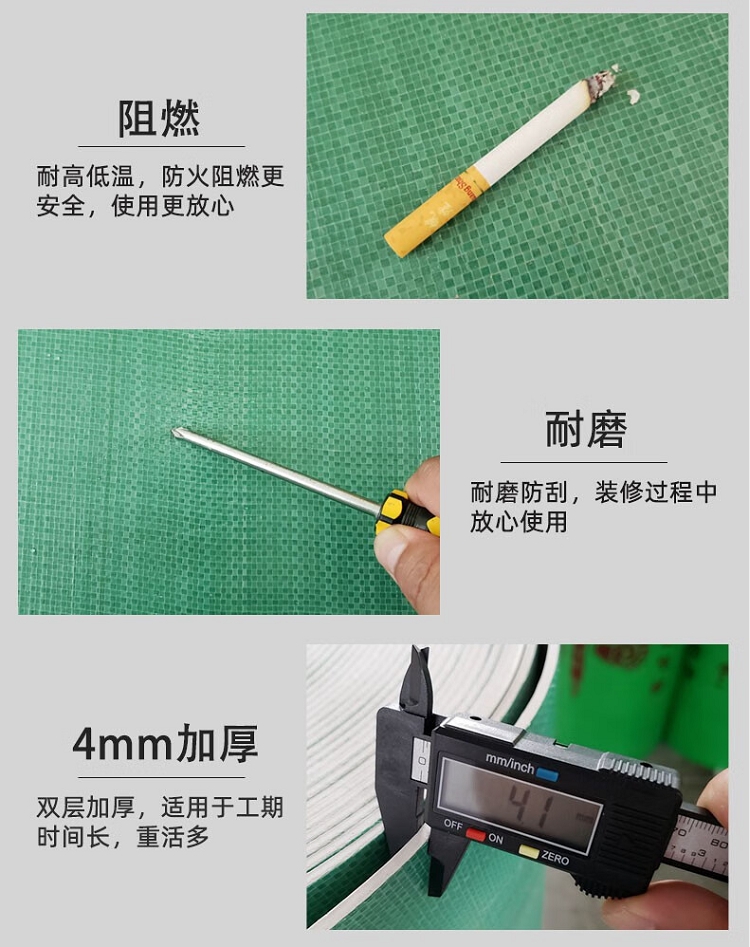 阻燃

耐高低温，防火阻燃更安全，使用更放心

耐磨

耐磨防刮，装修过程中放心使用

4mm加厚

双层加厚，适用于工期时间长，重活多

mm/inch

4.1

OFF ON ZERO