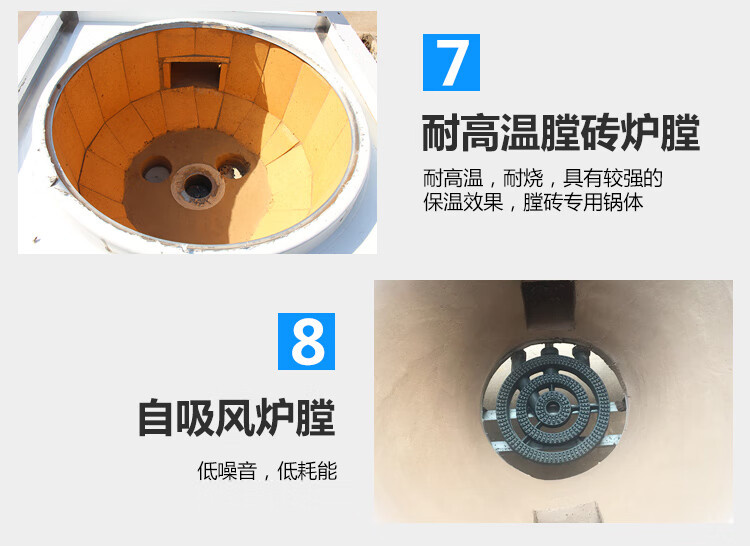 7

耐高温膛砖炉膛

耐高温，耐烧，具有较强的保温效果，膛砖专用锅体

8

自吸风炉膛

低噪音，低耗能