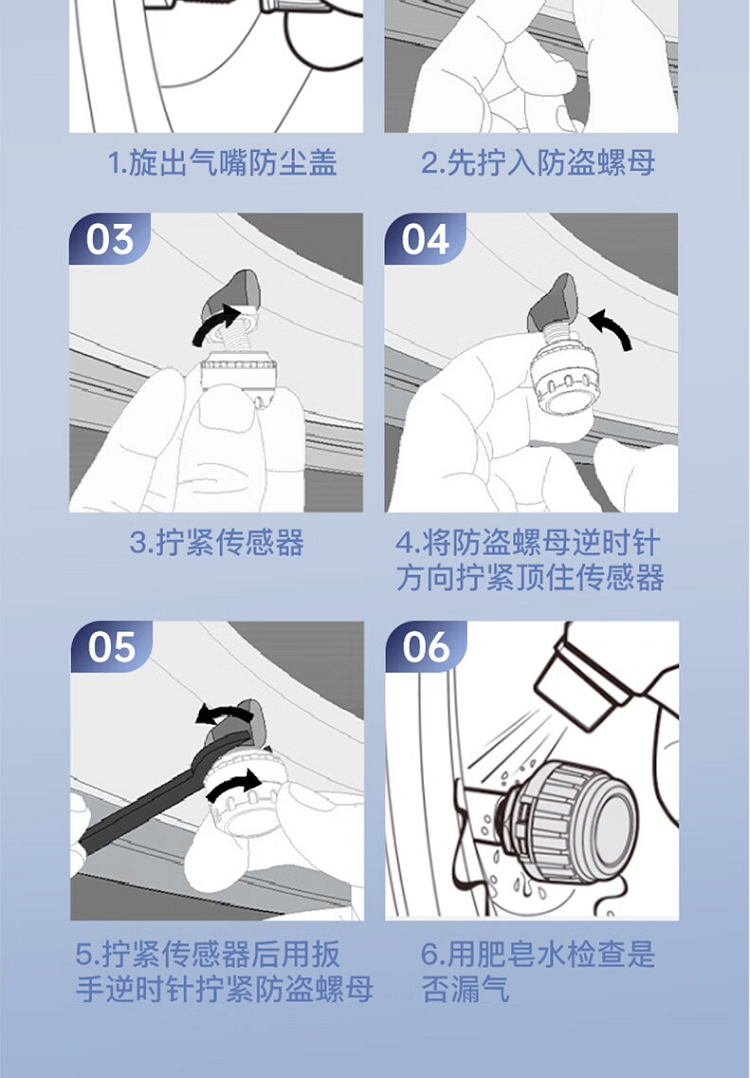 1.旋出气嘴防尘盖

2.先拧入防盗螺母

03

3.拧紧传感器

04

4.将防盗螺母逆时针方向拧紧顶住传感器

05

5.拧紧传感器后用扳手逆时针拧紧防盗螺母

06

6.用肥皂水检查是否漏气