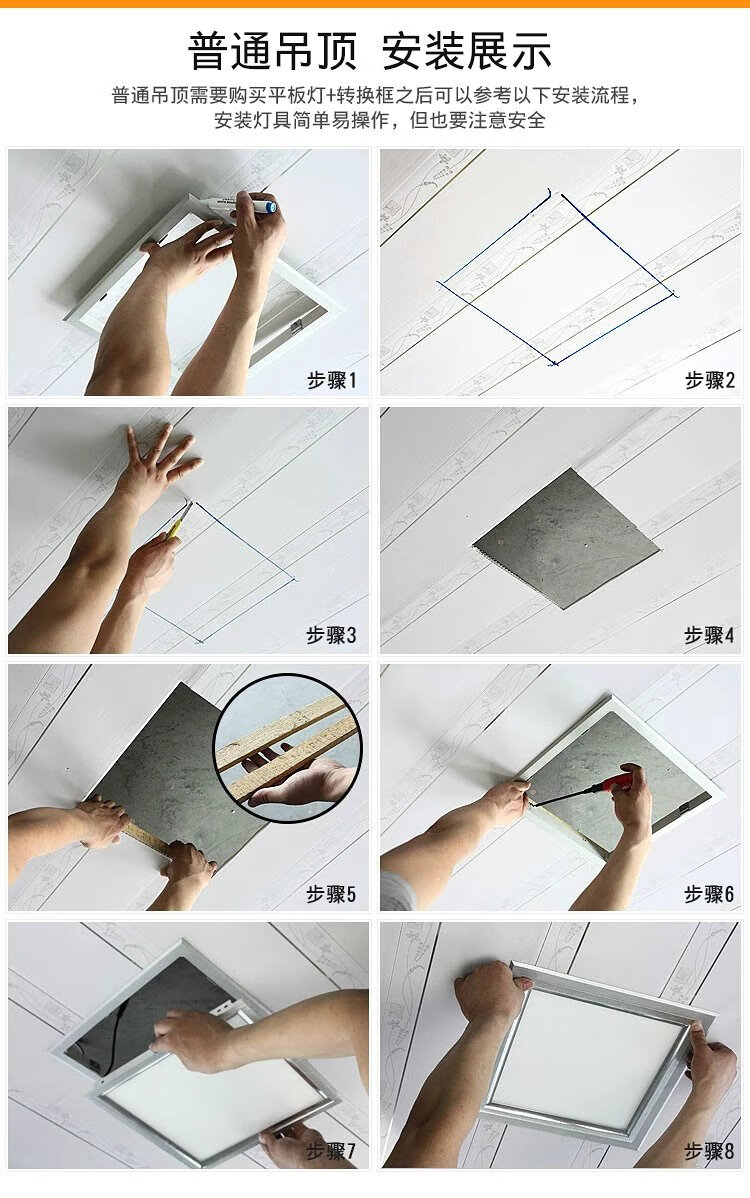 普通吊顶 安装展示

普通吊顶需要购买平板灯+转换框之后可以参考以下安装流程，安装灯具简单易操作，但也要注意安全

步骤1

步骤2

步骤3

步骤4

步骤5

步骤6

步骤7

步骤8