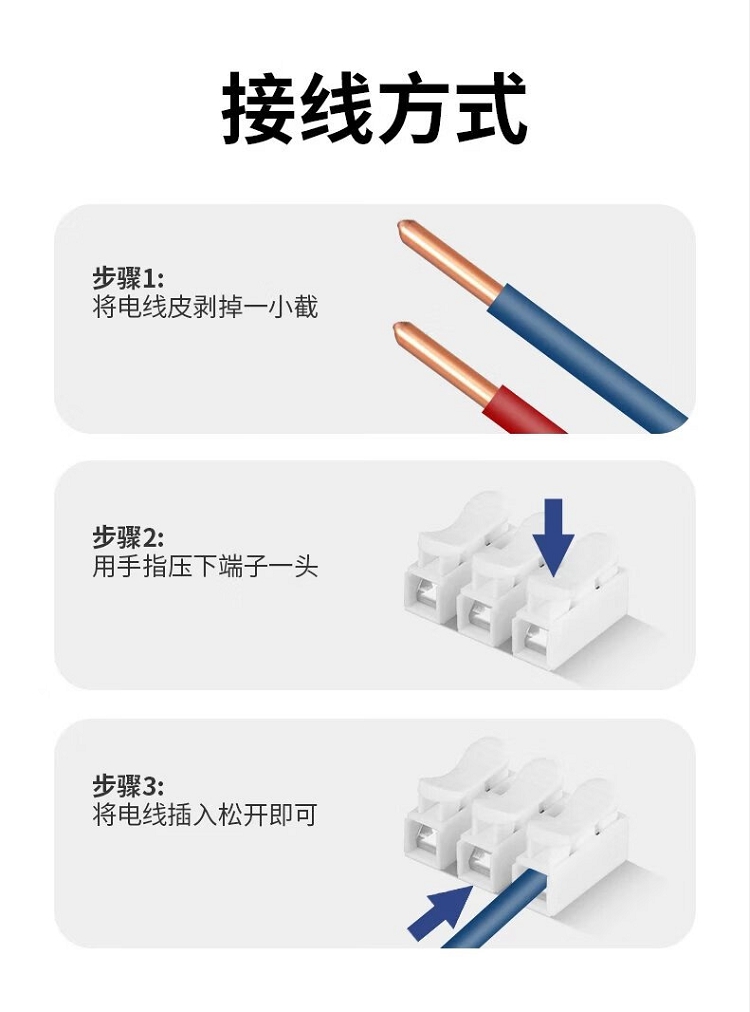 接线方式

步骤1:
将电线皮剥掉一小截

步骤2:
用手指压下端子一头

步骤3:
将电线插入松开即可