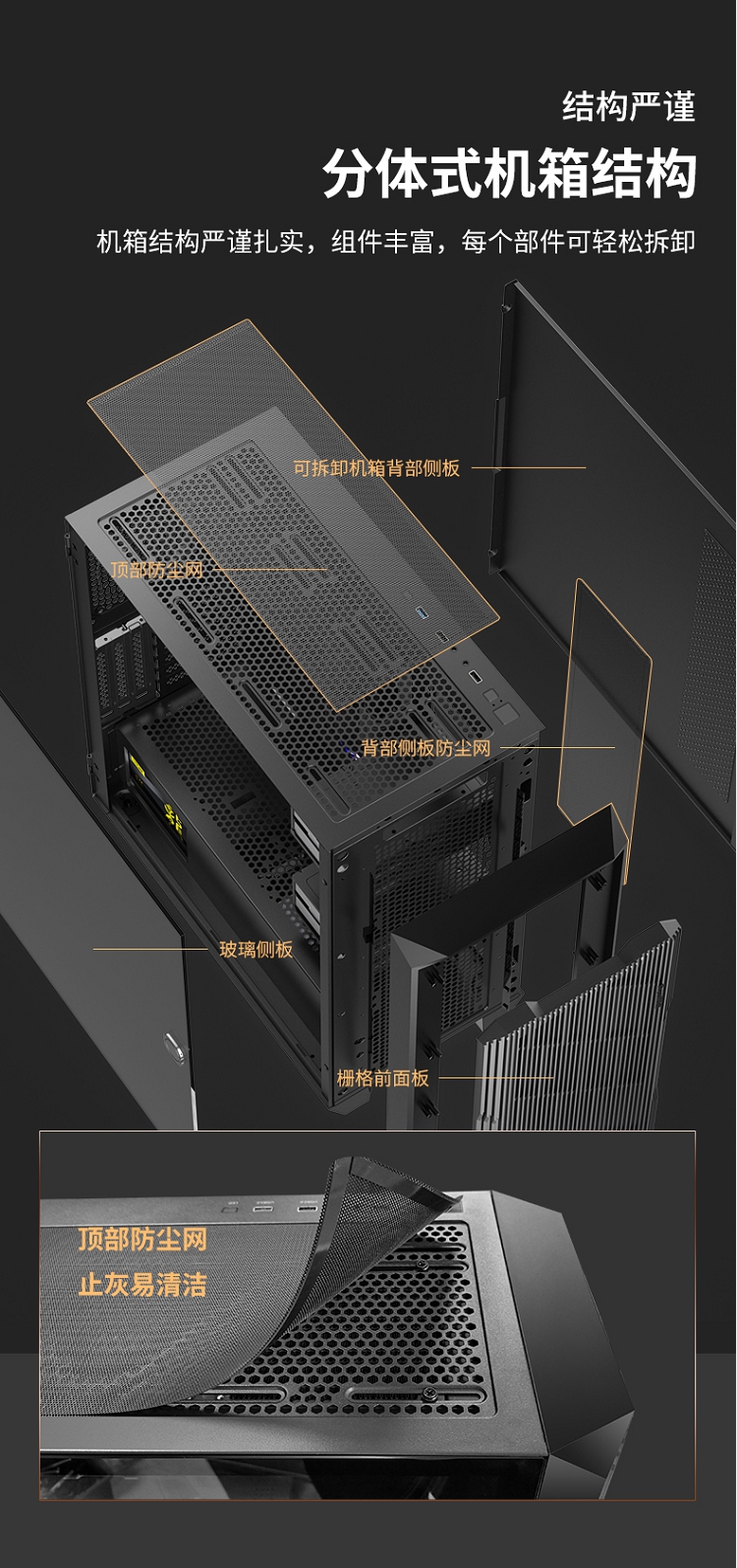 结构严谨

分体式机箱结构

机箱结构严谨扎实，组件丰富，每个部件可轻松拆卸

可拆卸机箱背部侧板

顶部防尘网

背部侧板防尘网

玻璃侧板

栅格前面板

顶部防尘网

止灰易清洁