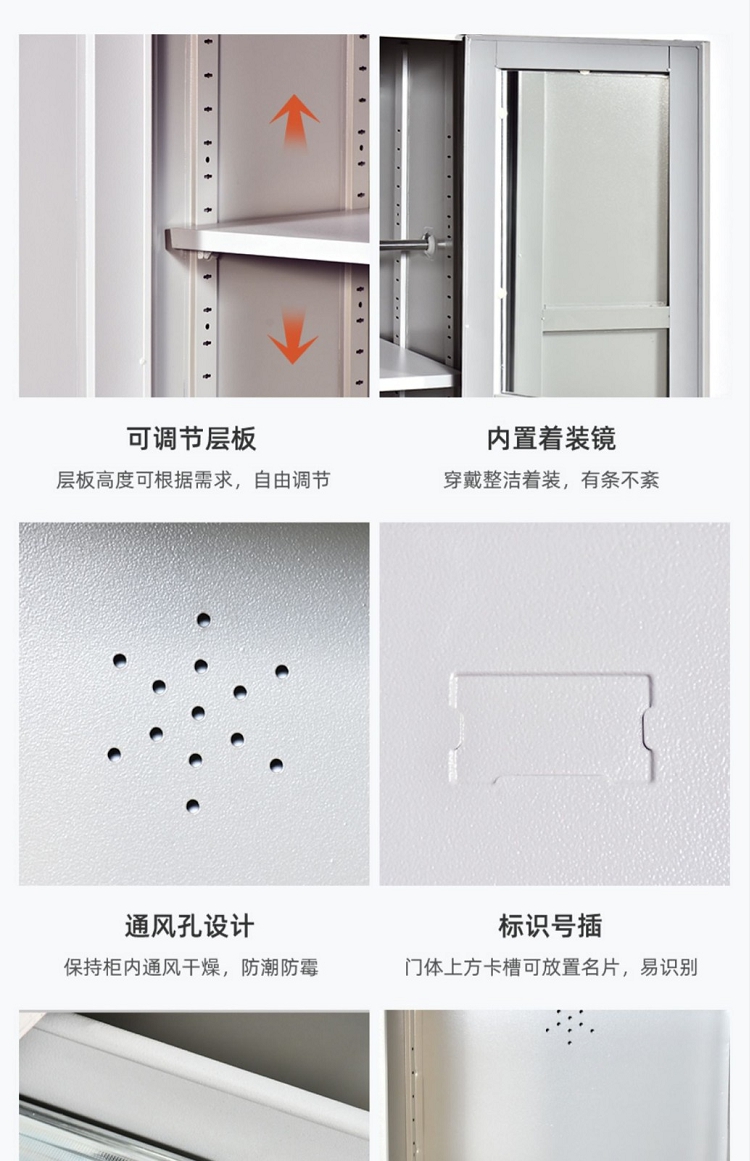 可调节层板

层板高度可根据需求，自由调节

内置着装镜

穿戴整洁着装，有条不紊

通风孔设计

保持柜内通风干燥，防潮防霉

标识号插

门体上方卡槽可放置名片，易识别