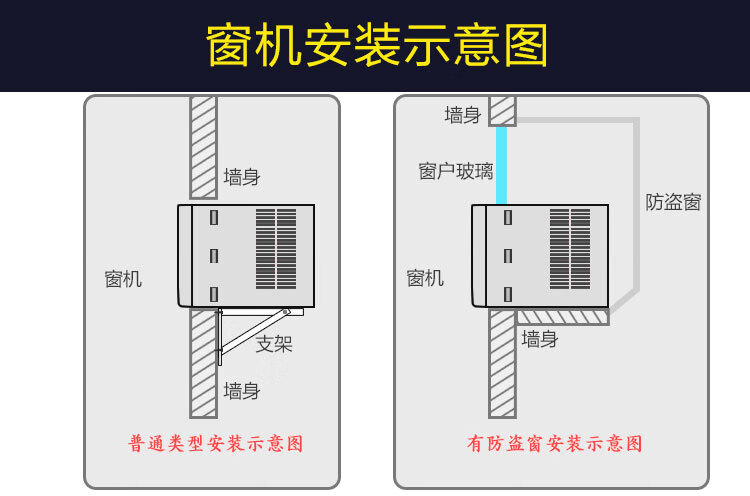 窗机安装示意图

墙身

窗机

支架

墙身

普通类型安装示意图

墙身

窗户玻璃

防盗窗

窗机

墙身

有防盗窗安装示意图