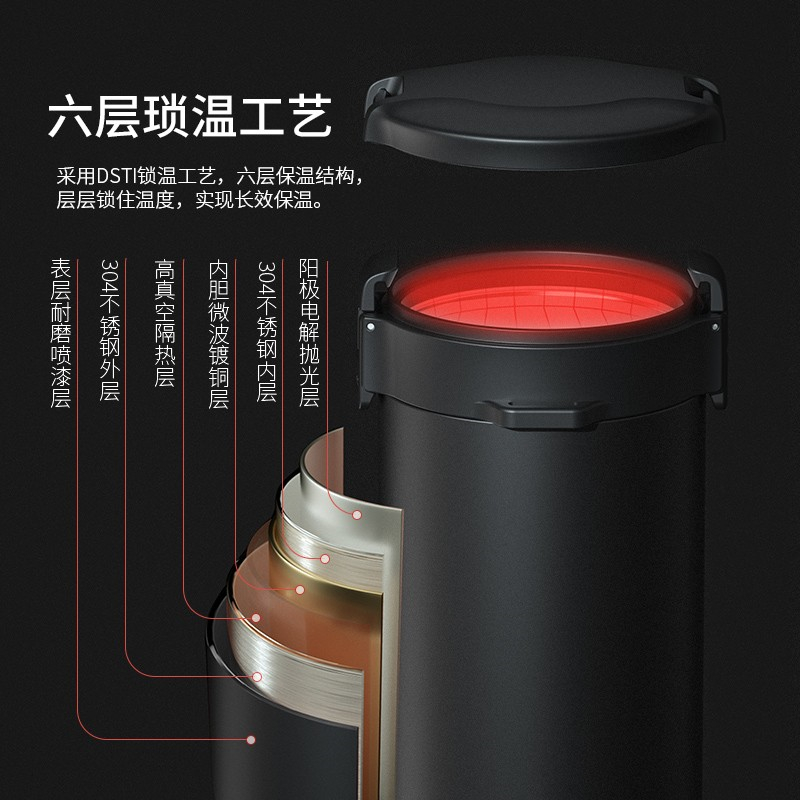 六层琐温工艺

采用DSTI锁温工艺，六层保温结构，层层锁住温度，实现长效保温。

表层耐磨喷漆层

304不锈钢外层

高真空隔热层

内胆微波镀铜层

304不锈钢内层

阳极电解抛光层