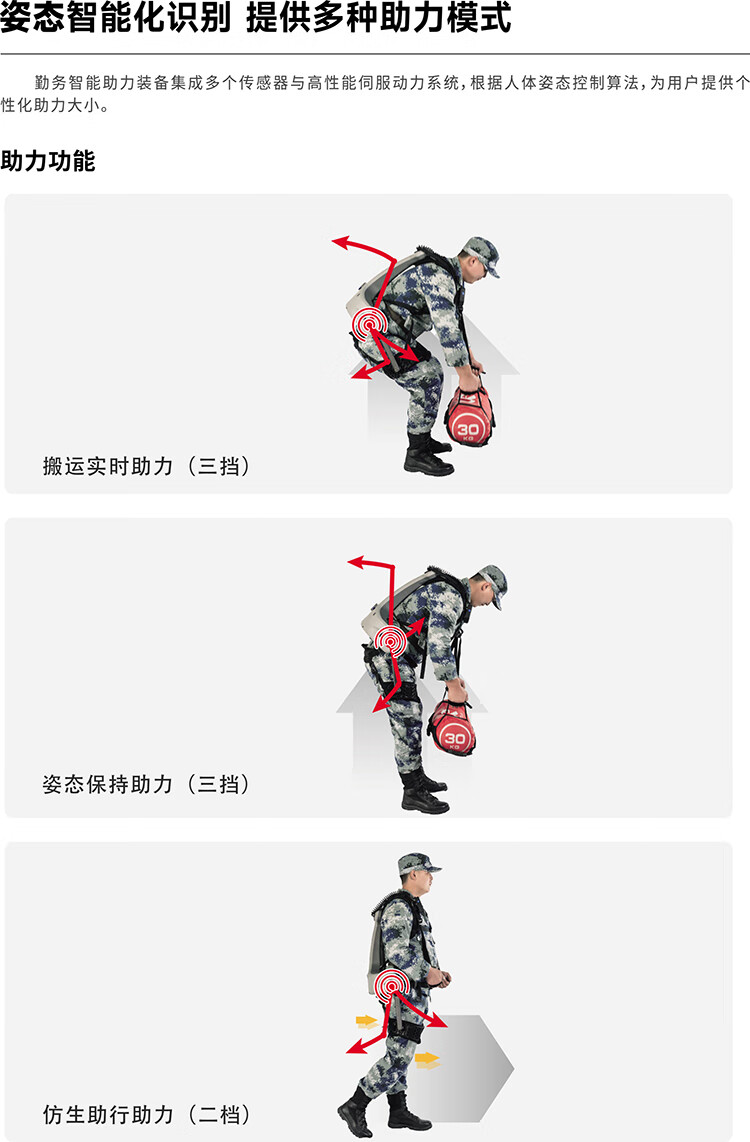 姿态智能化识别 提供多种助力模式

勤务智能助力装备集成多个传感器与高性能伺服动力系统，根据人体姿态控制算法，为用户提供个性化助力大小。

助力功能

30 KG

搬运实时助力（三挡）

30 KG

姿态保持助力（三挡）

仿生助行助力（二档）