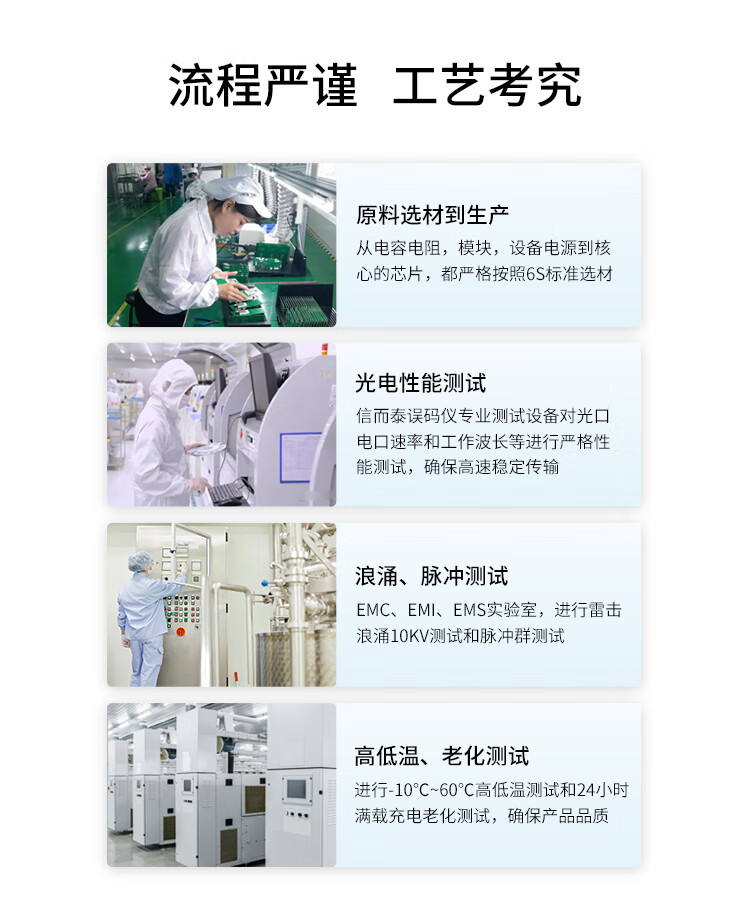 流程严谨 工艺考究

原料选材到生产

从电容电阻，模块，设备电源到核心的芯片，都严格按照6S标准选材

光电性能测试

信而泰误码仪专业测试设备对光口电口速率和工作波长等进行严格性能测试，确保高速稳定传输

浪涌、脉冲测试

EMC、EMI、EMS实验室，进行雷击浪涌10KV测试和脉冲群测试

高低温、老化测试

进行-10°C~60°C高低温测试和24小时满载充电老化测试，确保产品品质