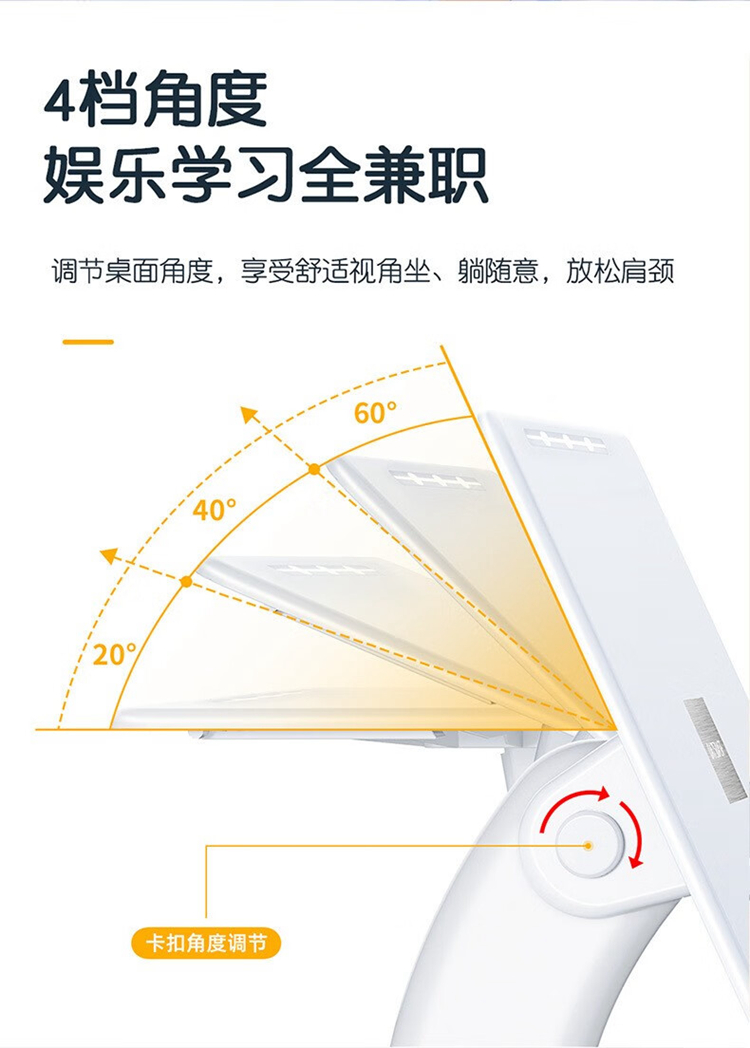 4档角度
娱乐学习全兼职

调节桌面角度，享受舒适视角坐、躺随意，放松肩颈

60°

40°

20°

卡扣角度调节