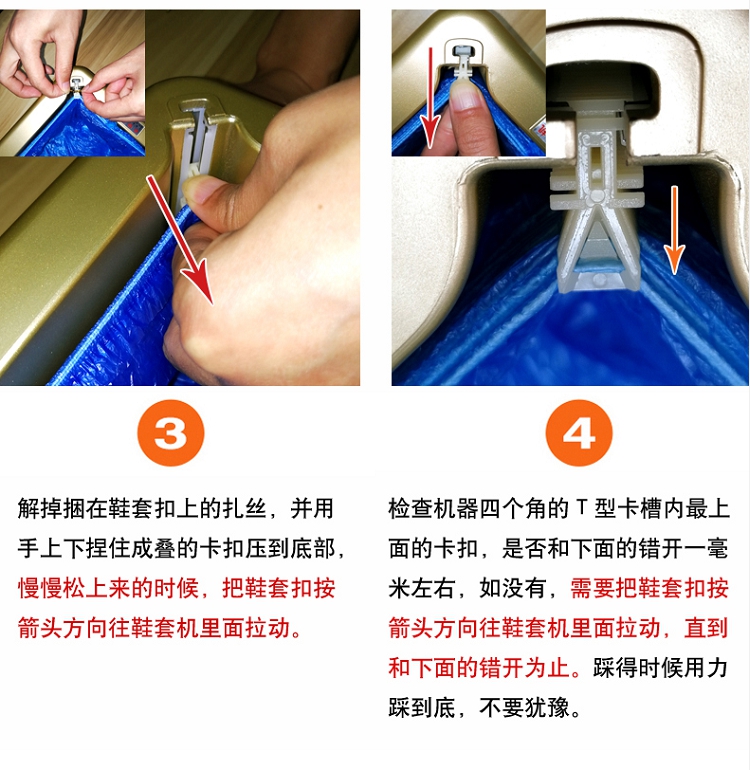 3

解掉捆在鞋套扣上的扎丝，并用手上下捏住成叠的卡扣压到底部，慢慢松上来的时候，把鞋套扣按箭头方向往鞋套机里面拉动。

4

检查机器四个角的T型卡槽内最上面的卡扣，是否和下面的错开一毫米左右，如没有，需要把鞋套扣按箭头方向往鞋套机里面拉动，直到和下面的错开为止。踩得时候用力踩到底，不要犹豫。