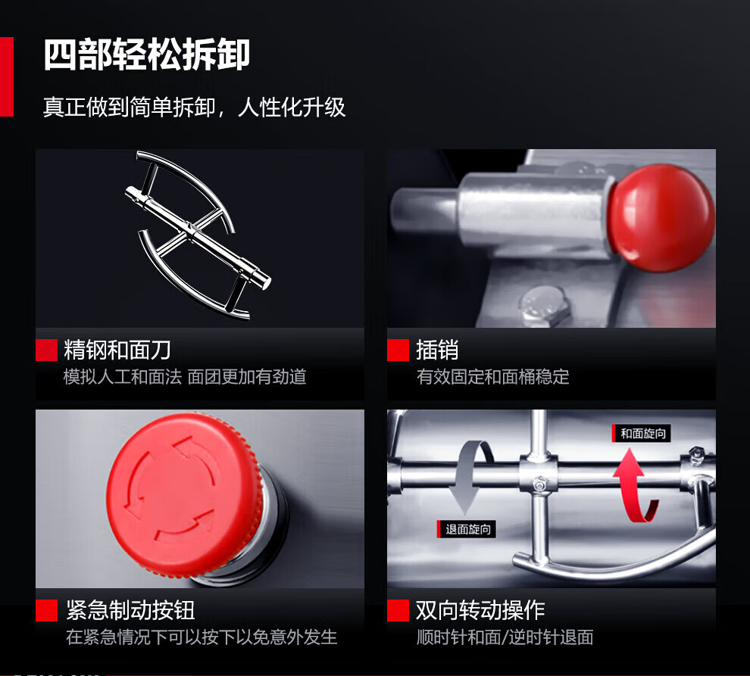 四部轻松拆卸

真正做到简单拆卸，人性化升级

精钢和面刀
模拟人工和面法 面团更加有劲道

插销
有效固定和面桶稳定

紧急制动按钮
在紧急情况下可以按下以免意外发生

和面旋向

退面旋向

双向转动操作
顺时针和面/逆时针退面