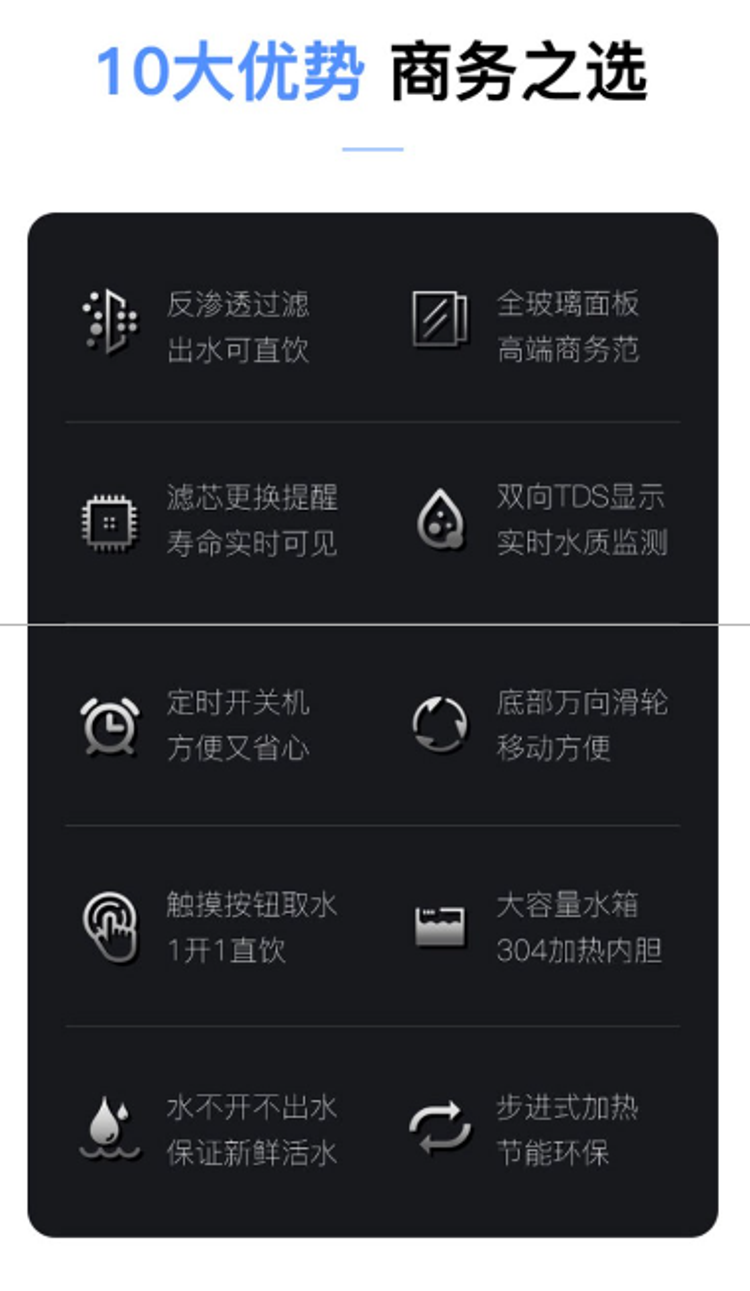 10大优势 商务之选

反渗透过滤
出水可直饮

全玻璃面板
高端商务范

滤芯更换提醒
寿命实时可见

双向TDS显示
实时水质监测

定时开关机
方便又省心

底部万向滑轮
移动方便

触摸按钮取水
1开1直饮

大容量水箱
304加热内胆

水不开不出水
保证新鲜活水

步进式加热
节能环保