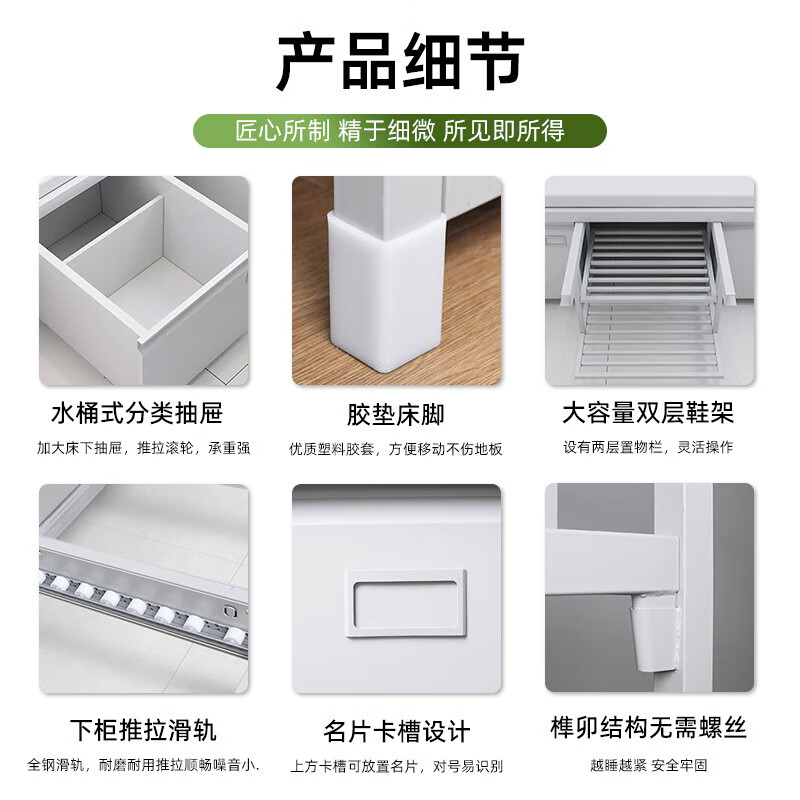 产品细节

匠心所制 精于细微 所见即所得

水桶式分类抽屉

加大床下抽屉，推拉滚轮，承重强

胶垫床脚

优质塑料胶套，方便移动不伤地板

大容量双层鞋架

设有两层置物栏，灵活操作

下柜推拉滑轨

全钢滑轨，耐磨耐用推拉顺畅噪音小.

名片卡槽设计

上方卡槽可放置名片，对号易识别

榫卯结构无需螺丝

越睡越紧 安全牢固