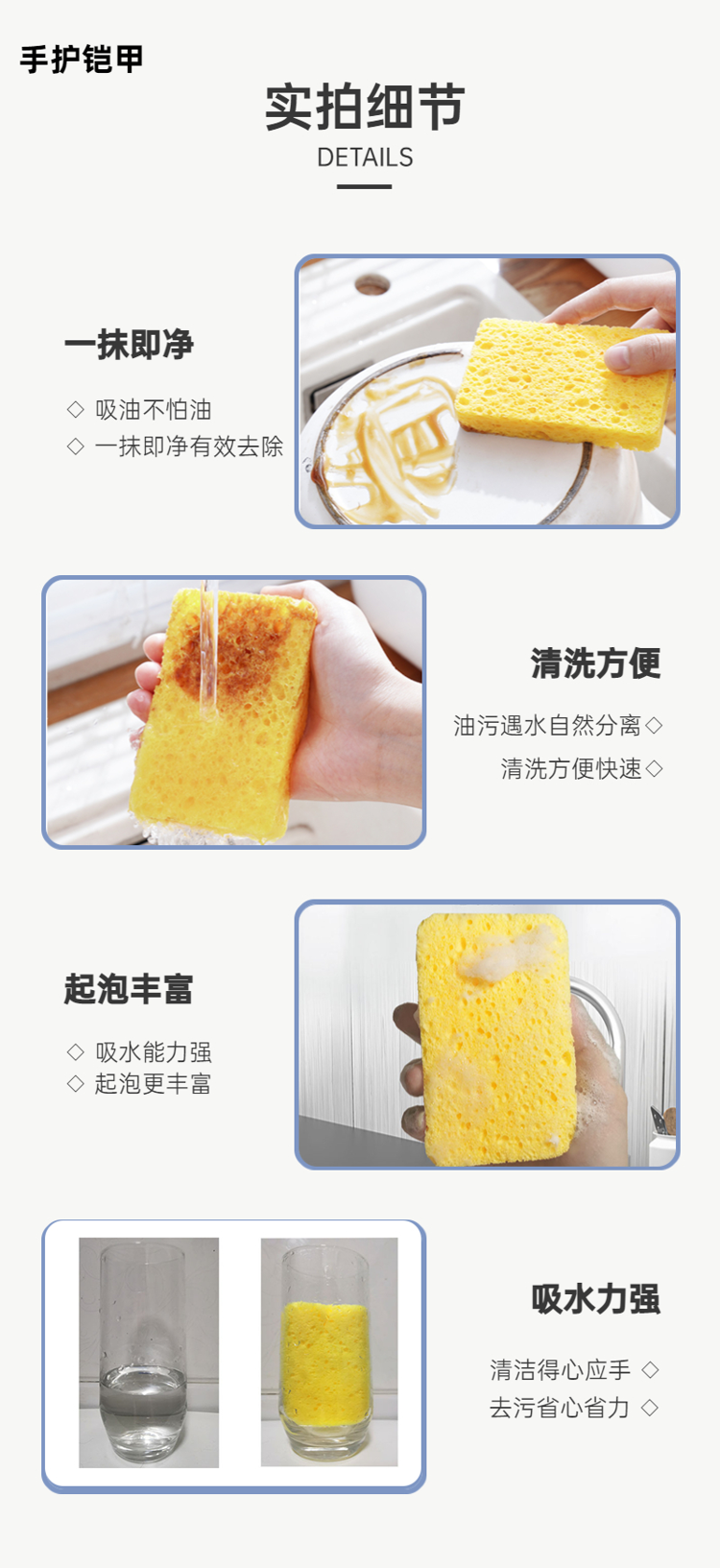 手护铠甲

实拍细节
DETAILS

一抹即净

◇ 吸油不怕油
◇ 一抹即净有效去除

清洗方便

油污遇水自然分离◇
清洗方便快速◇

起泡丰富

◇ 吸水能力强
◇ 起泡更丰富

吸水力强

清洁得心应手 ◇
去污省心省力 ◇