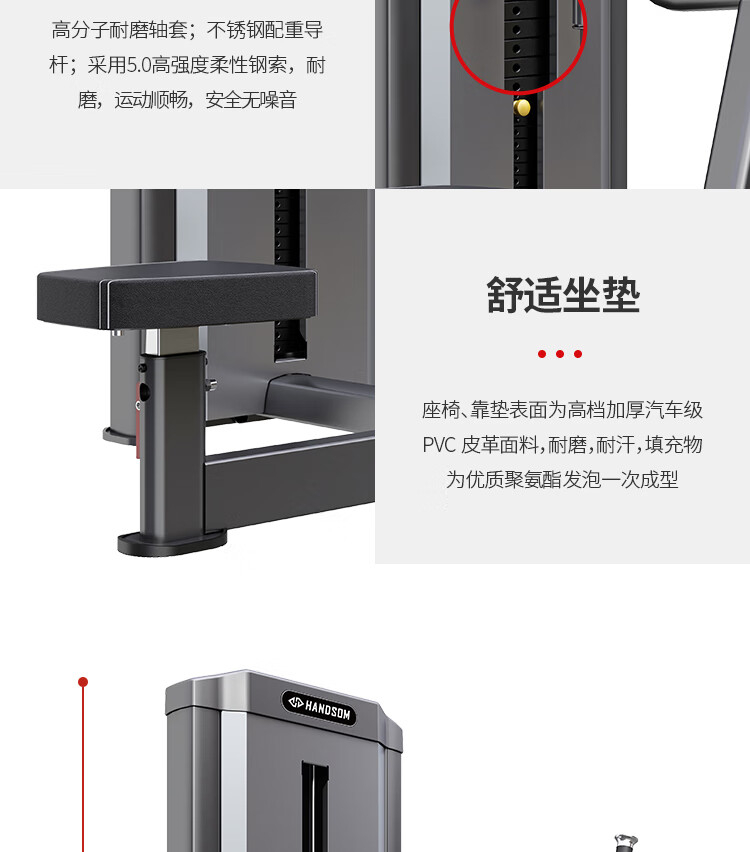 高分子耐磨轴套；不锈钢配重导杆；采用5.0高强度柔性钢索，耐磨，运动顺畅，安全无噪音

舒适坐垫

座椅、靠垫表面为高档加厚汽车级PVC 皮革面料，耐磨，耐汗，填充物为优质聚氨酯发泡一次成型

HANDSOM