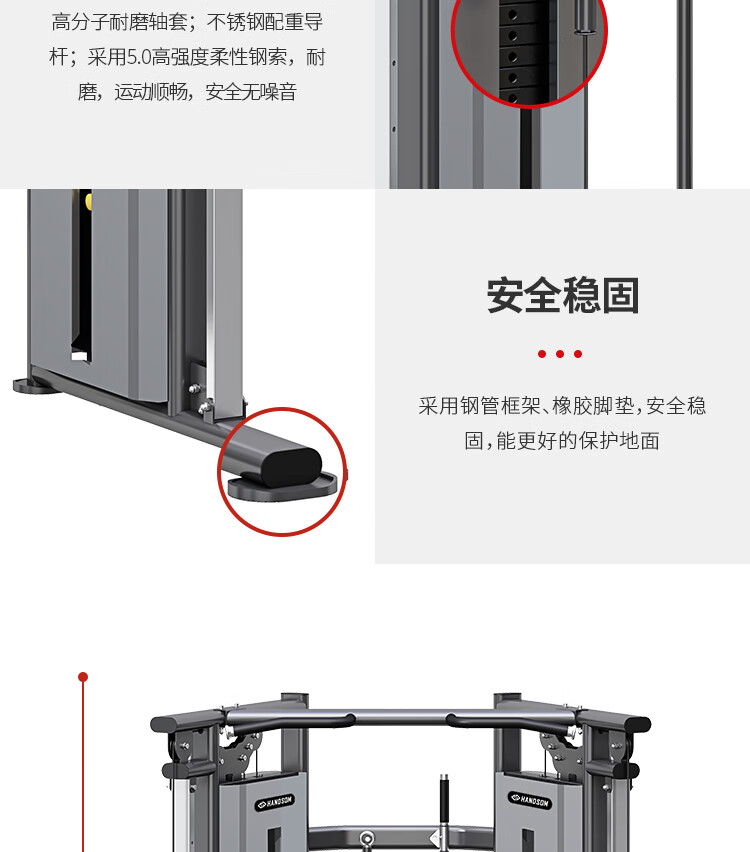 高分子耐磨轴套；不锈钢配重导杆；采用5.0高强度柔性钢索，耐磨，运动顺畅，安全无噪音

安全稳固

采用钢管框架、橡胶脚垫，安全稳固，能更好的保护地面

HANDSOM

HANDSOM